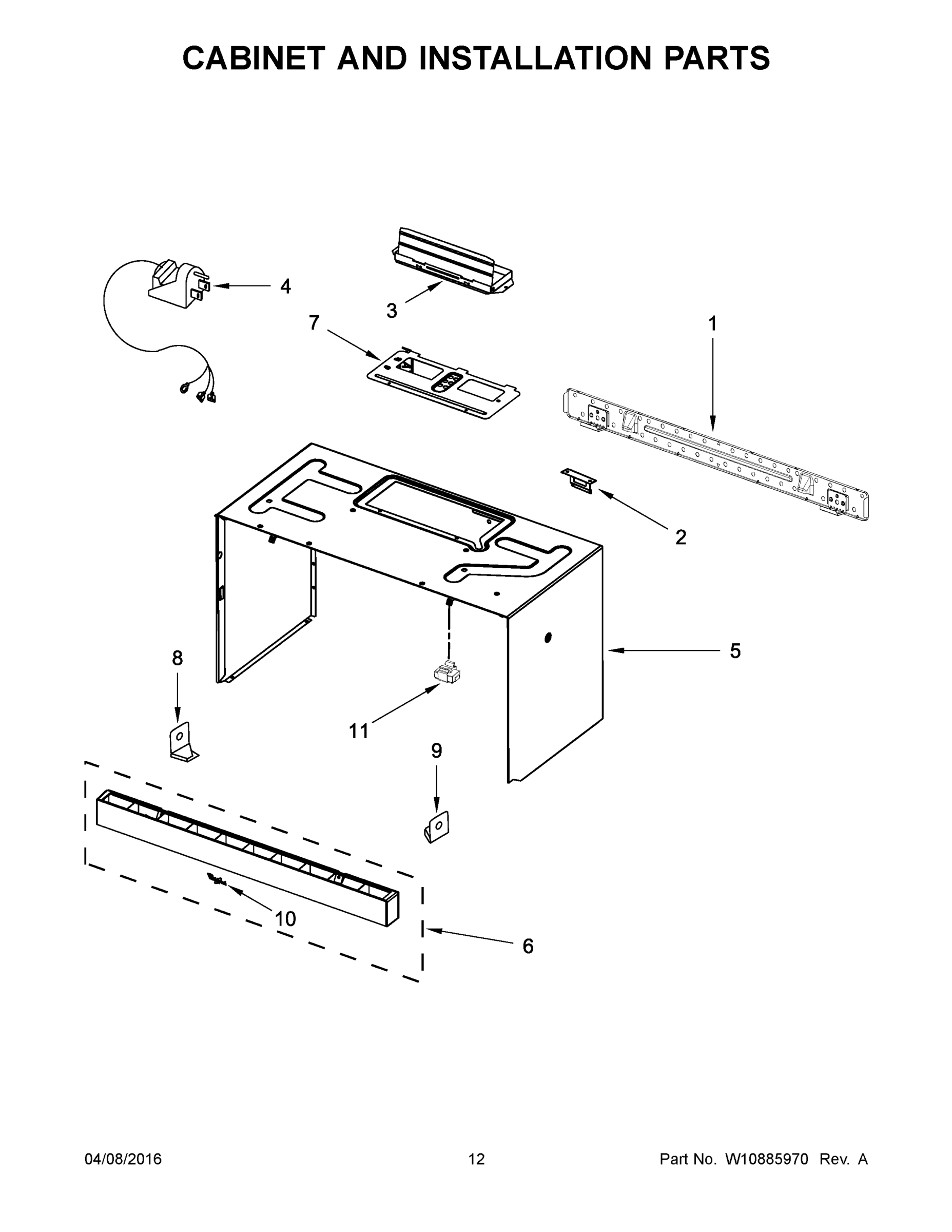 CABINET AND INSTALLATION PARTS

4

3

7

1

2

5

8

11

9

10

6

04/08/2016

12

Part No. W10885970 Rev. A