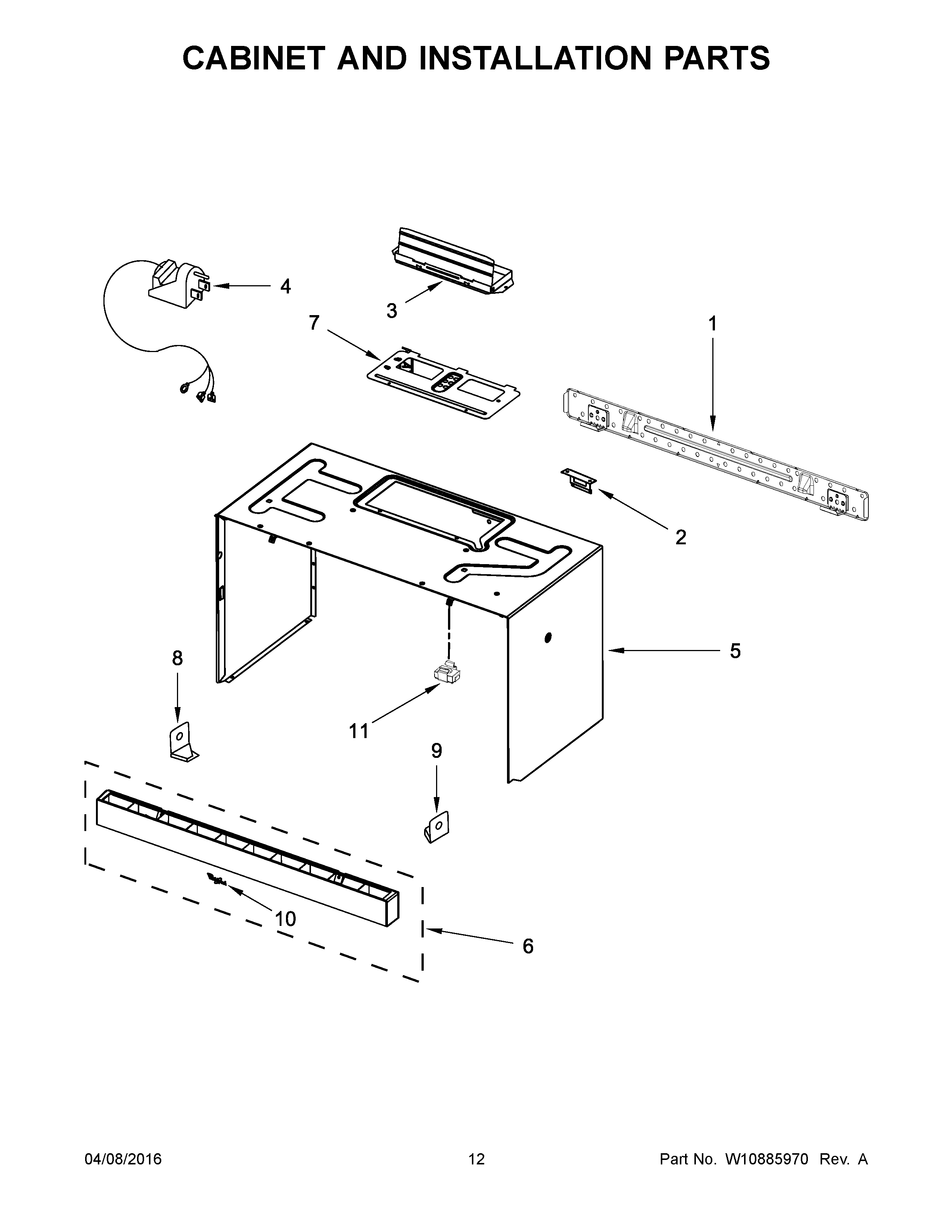 CABINET AND INSTALLATION PARTS

4
3
7
1
2
5
8
11
9
10
6

04/08/2016
12
Part No. W10885970 Rev. A