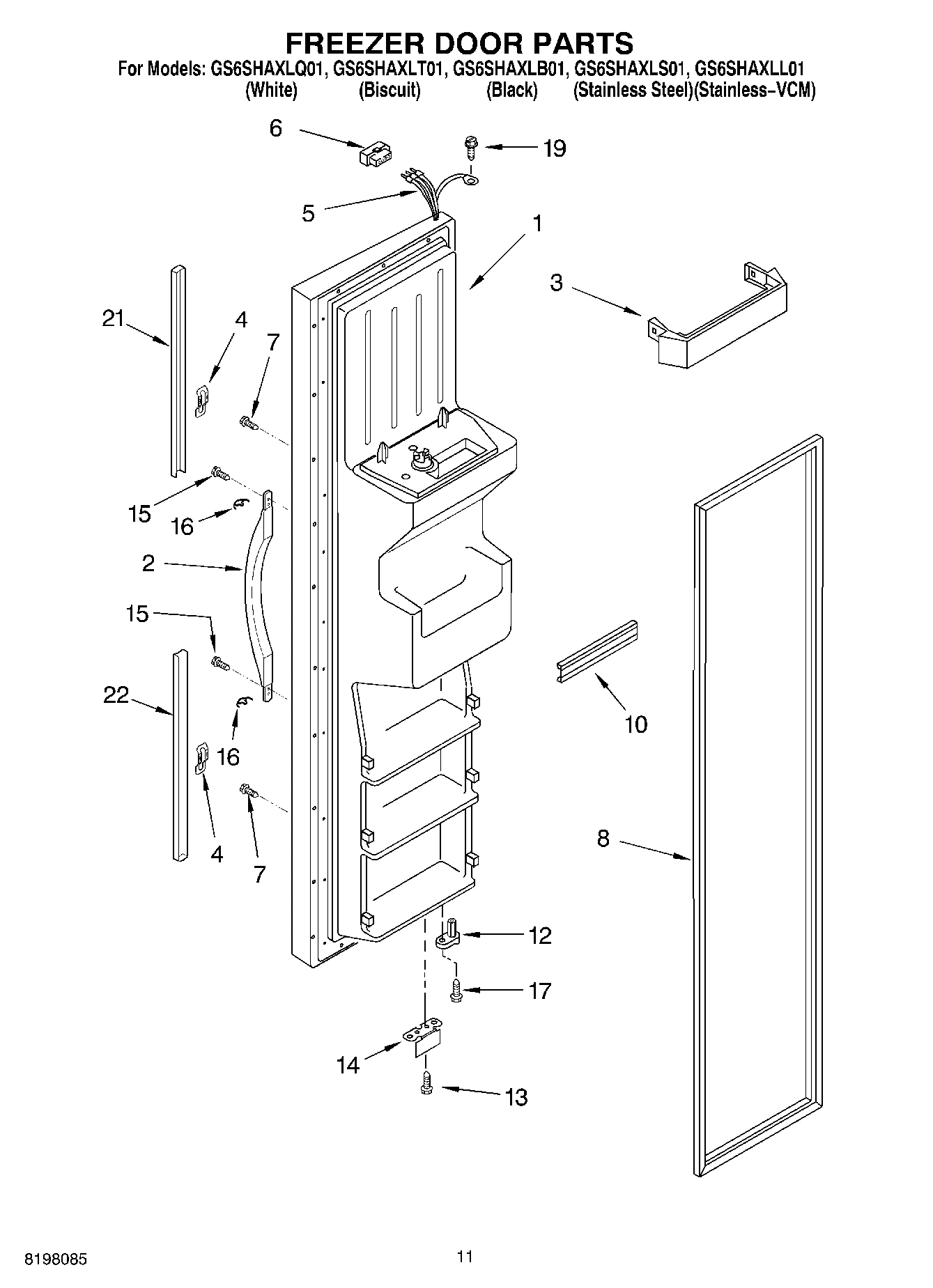 FREEZER DOOR PARTS

For Models: GS6SHAXLQ01, GS6SHAXLT01, GS6SHAXLB01, GS6SHAXLS01, GS6SHAXLL01
(White) (Biscuit) (Black) (Stainless Steel)(Stainless–VCM)

6
19
5
1
3
21
4
7
15
16
2
15
22
16
4
7
10
8
12
17
14
13

8198085
11