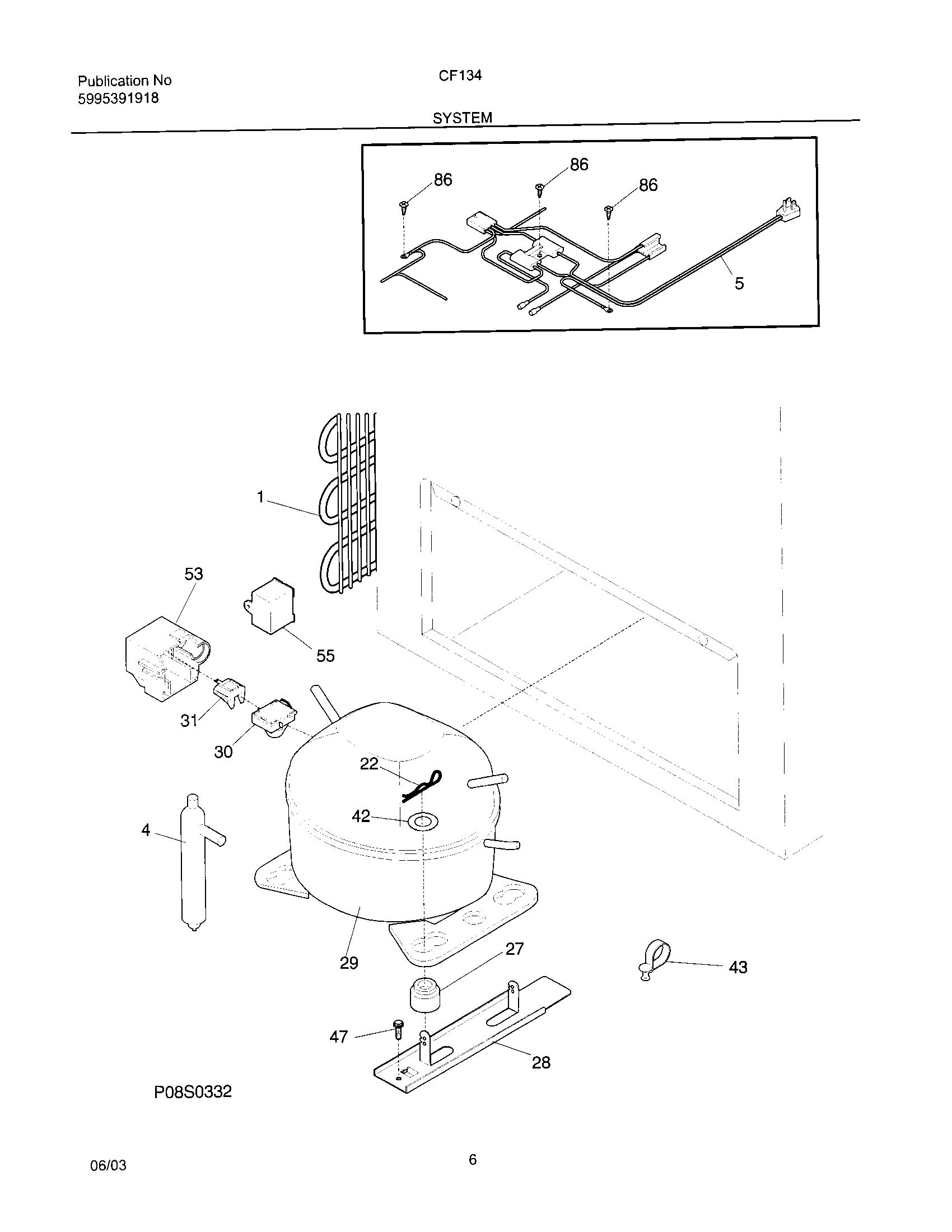 Publication No
5995391918

CF134

SYSTEM

86
86
86
5

1
53
55
31
30
22
42
4
29
27
43
47
28

P08S0332

06/03

6