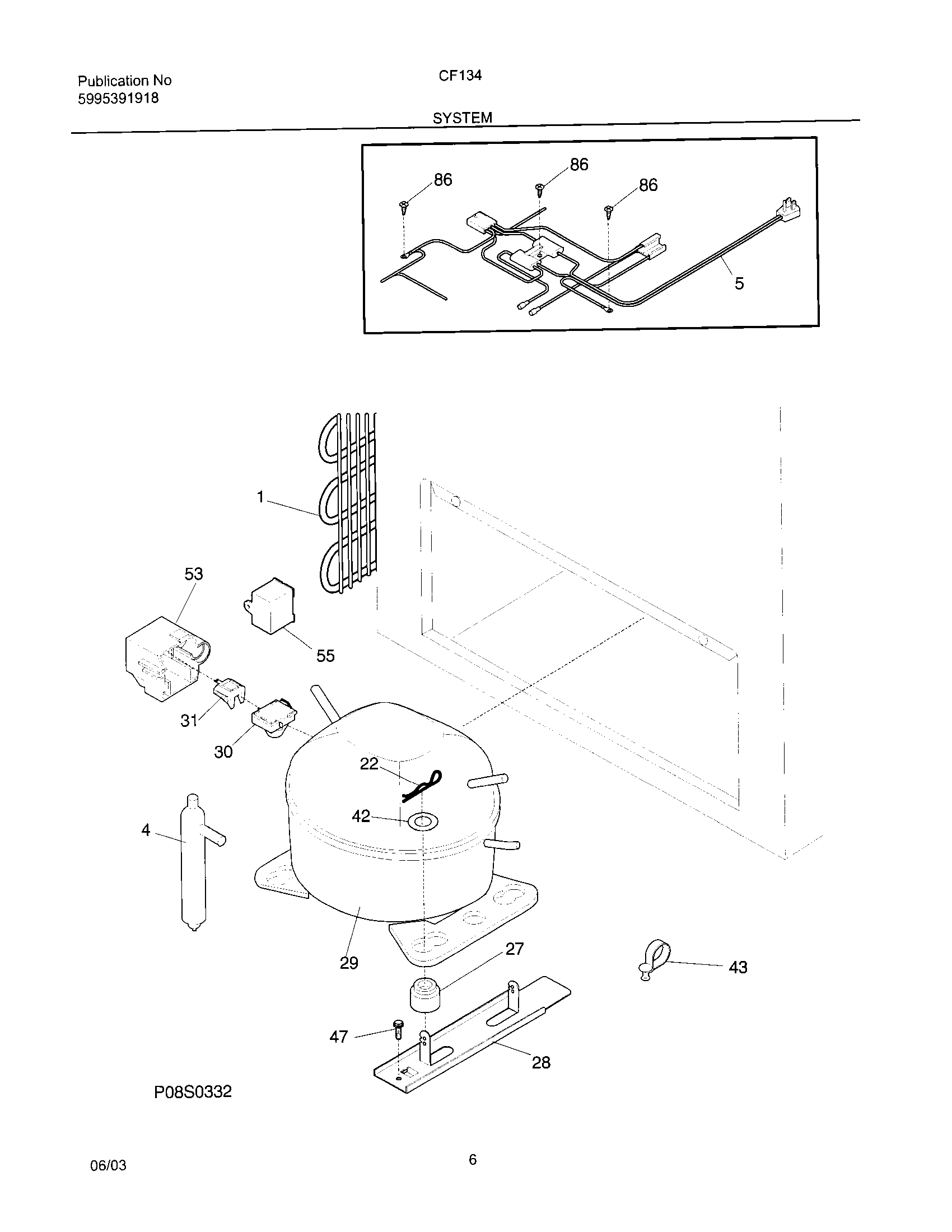 Publication No
5995391918

CF134

SYSTEM

86
86
86
5

1
53
55
31
30
22
42
4
29
27
43
47
28

P08S0332

06/03

6