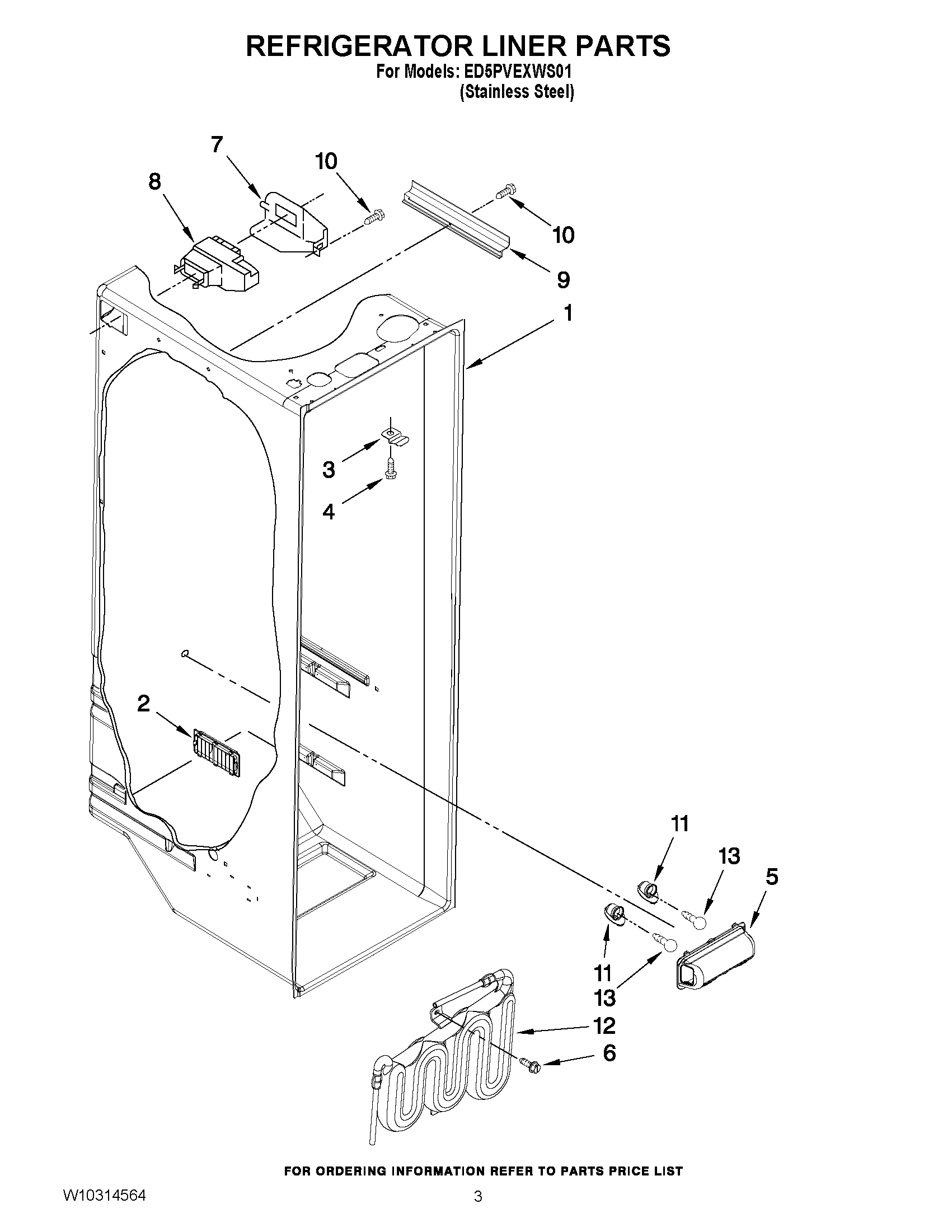 REFRIGERATOR LINER PARTS
For Models: ED5PVEXWS01
(Stainless Steel)

7
10
8
10
9
1
3
4
2
11
13
5
11
13
12
6

FOR ORDERING INFORMATION REFER TO PARTS PRICE LIST

W10314564
3