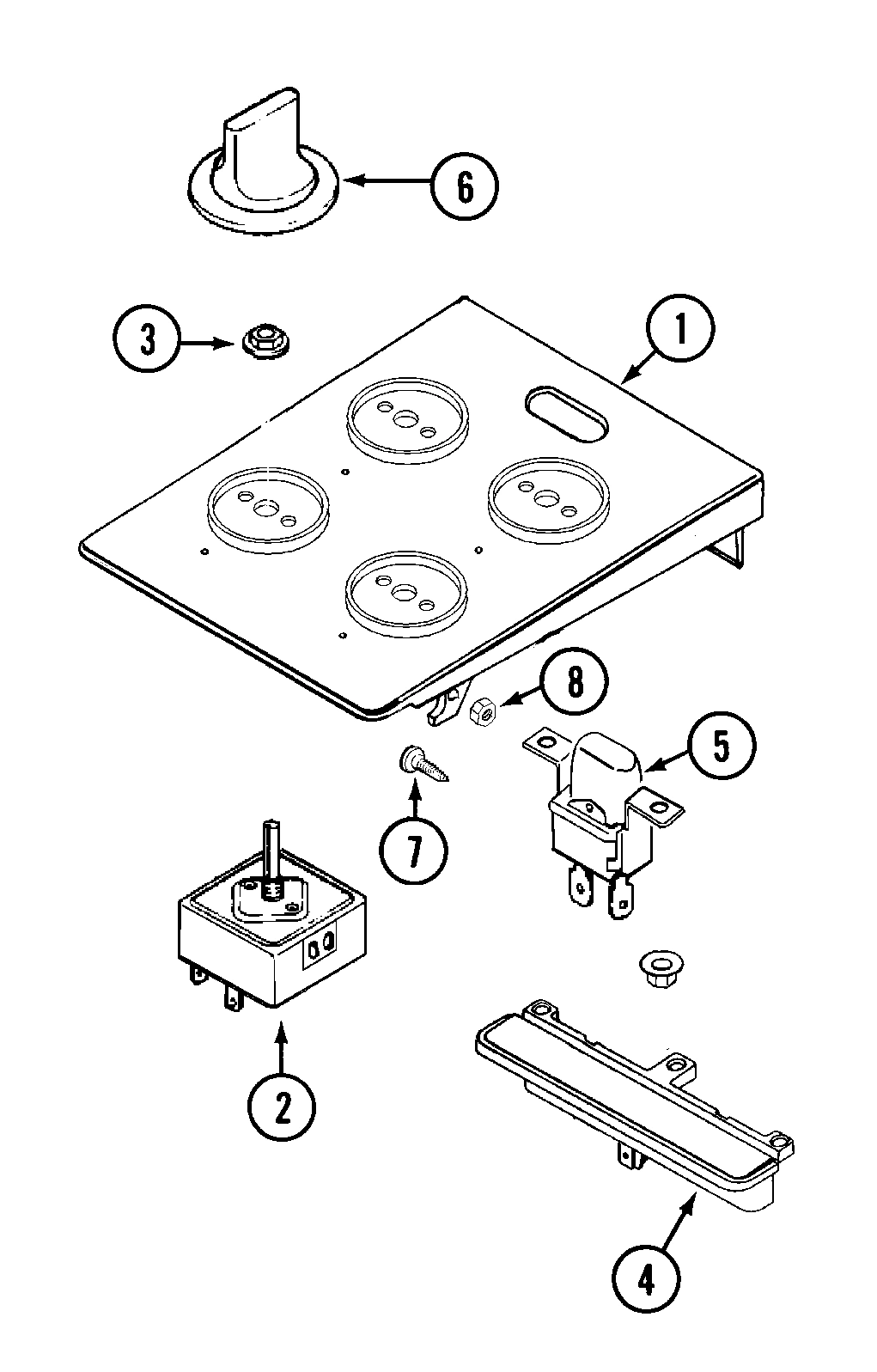 6
3
1
8
5
7
2
4