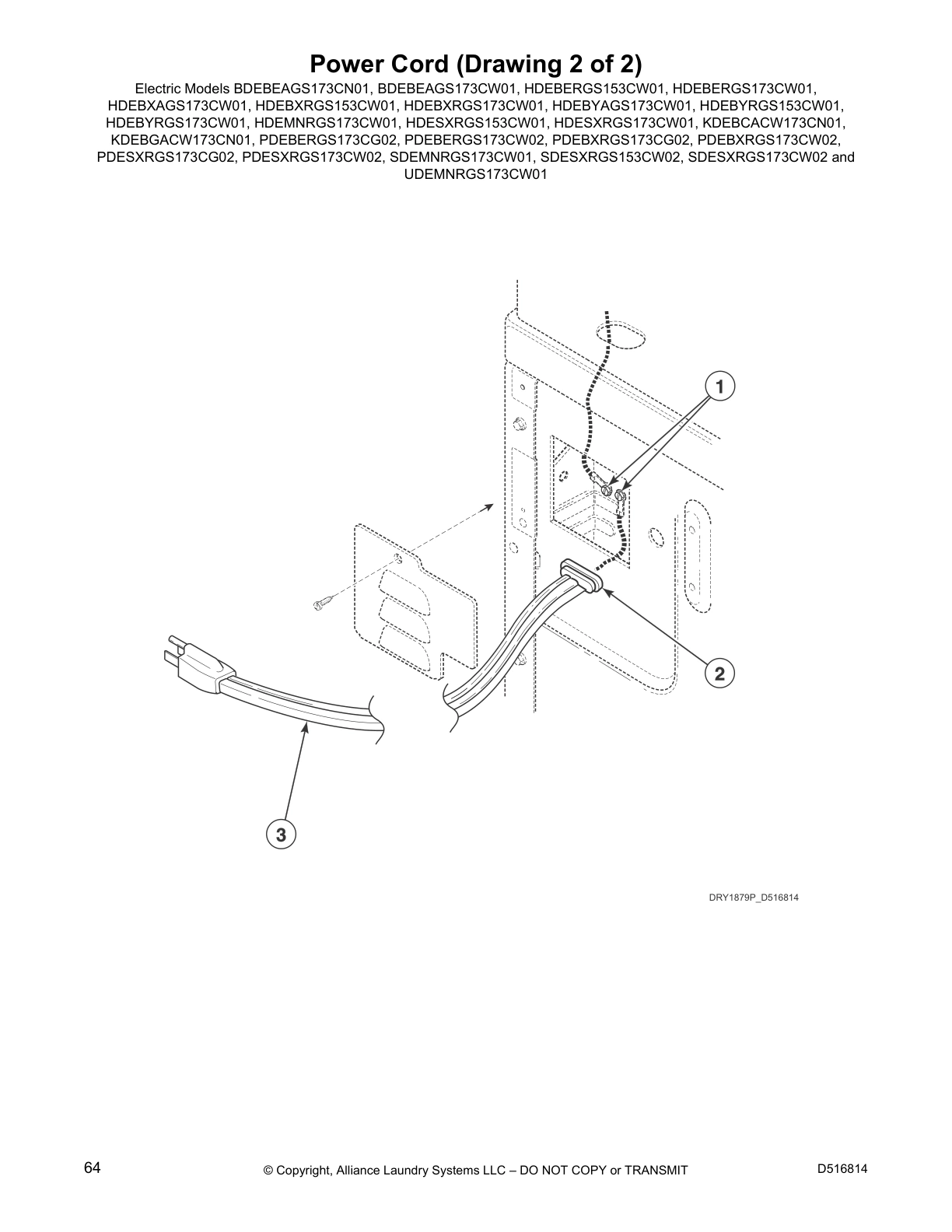 Power Cord (Drawing 2 of 2)

Electric Models BDEBEAGS173CN01, BDEBEAGS173CW01, HDEBERGS153CW01, HDEBERGS173CW01, HDEBXAGS173CW01, HDEBXRGS153CW01, HDEBXRGS173CW01, HDEBYAGS173CW01, HDEBYRGS153CW01, HDEBYRGS173CW01, HDEMNRGS173CW01, HDESXRGS153CW01, HDESXRGS173CW01, KDEBCACW173CN01, KDEBGACW173CN01, PDEBERGS173CG02, PDEBERGS173CW02, PDEBXRGS173CG02, PDEBXRGS173CW02, PDESXRGS173CG02, PDESXRGS173CW02, SDEMNRGS173CW01, SDESXRGS153CW02, SDESXRGS173CW02 and UDEMNRGS173CW01

1

2

3

DRY1879P_D516814

64

© Copyright, Alliance Laundry Systems LLC – DO NOT COPY or TRANSMIT

D516814