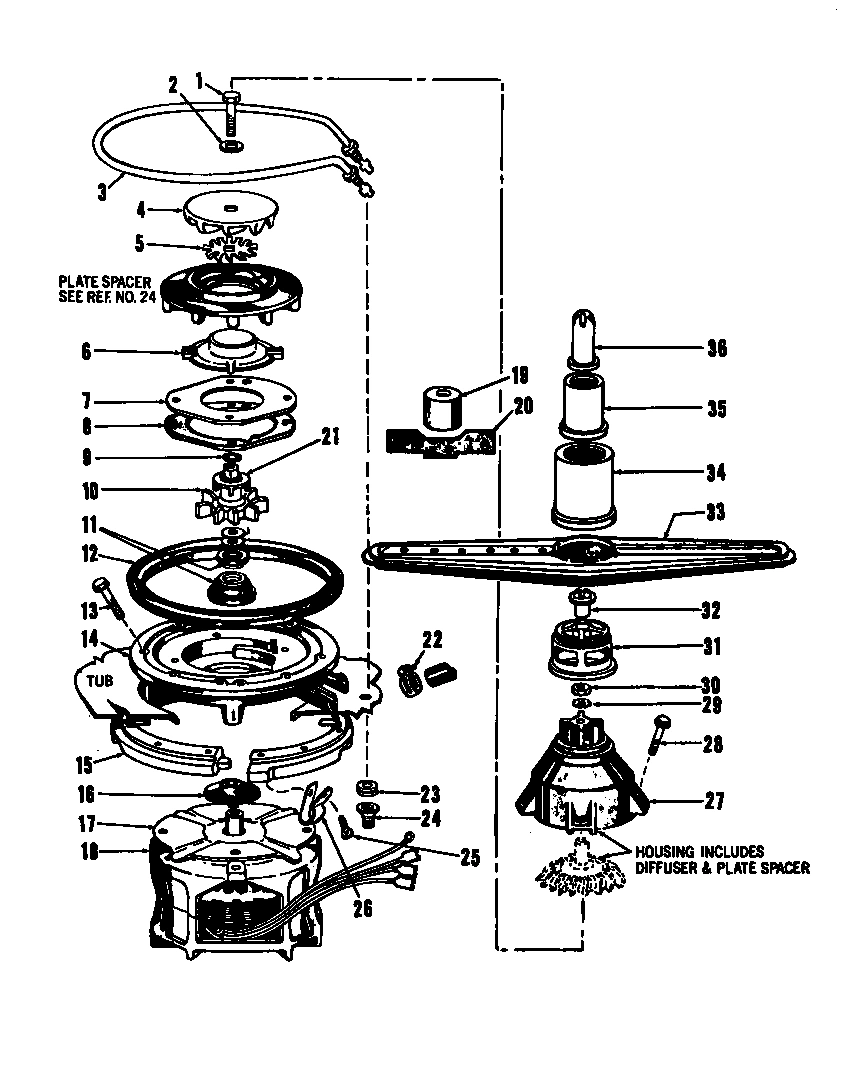 1
2
3
4
5
PLATE SPACER
SEE REF. NO. 24
6
7
8
9
21
10
11
12
13
14
TUB
15
16
17
18
19
20
22
23
24
25
26
36
35
34
33
32
31
30
29
28
27
HOUSING INCLUDES
DIFFUSER & PLATE SPACER