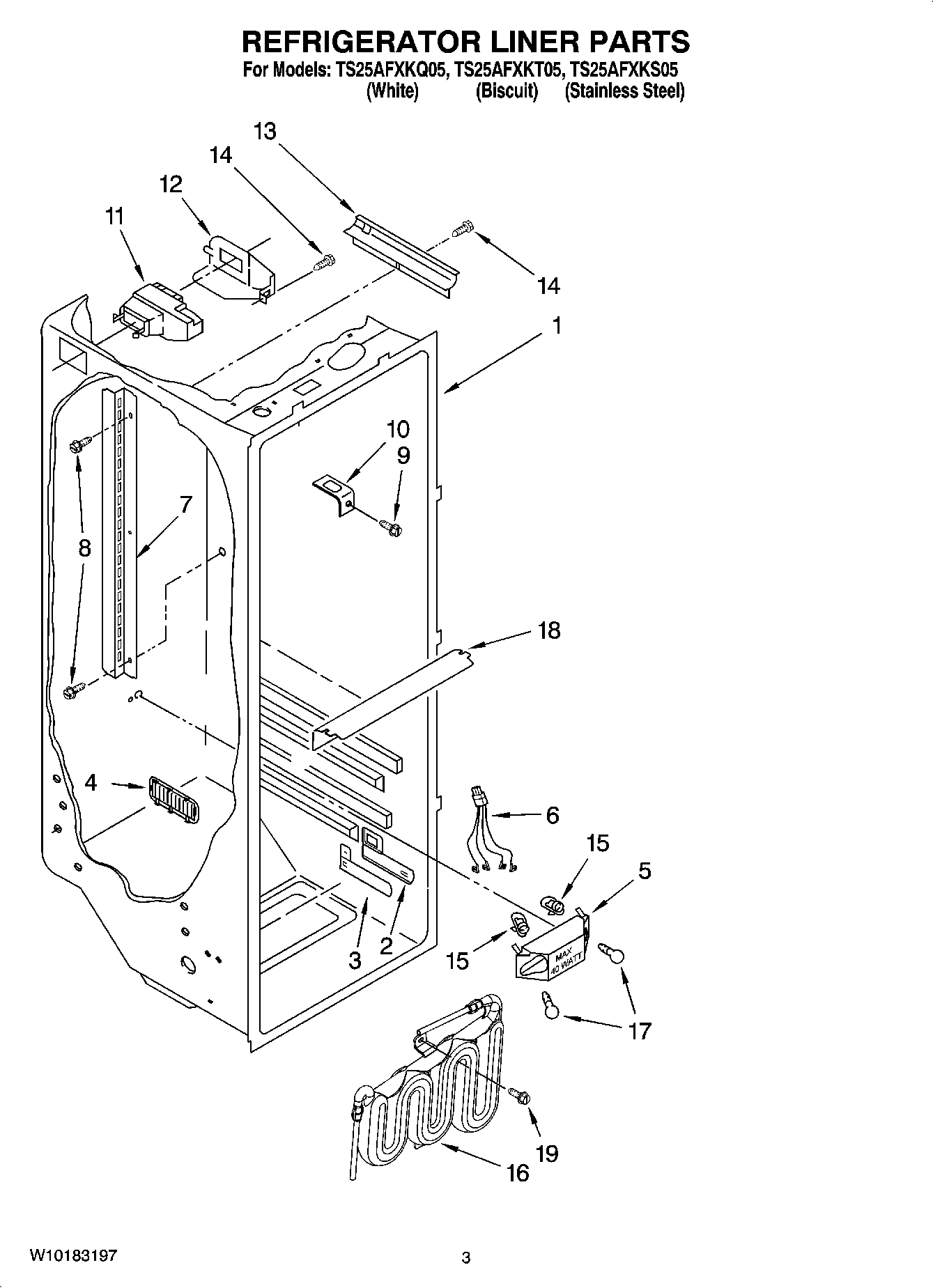 REFRIGERATOR LINER PARTS
For Models: TS25AFXKQ05, TS25AFXKT05, TS25AFXKS05
(White) (Biscuit) (Stainless Steel)

13
14
12
11
14
1
10
9
7
8
18
4
6
15
5
3
2
15
MAX
40 WATT
17
19
16

W10183197
3