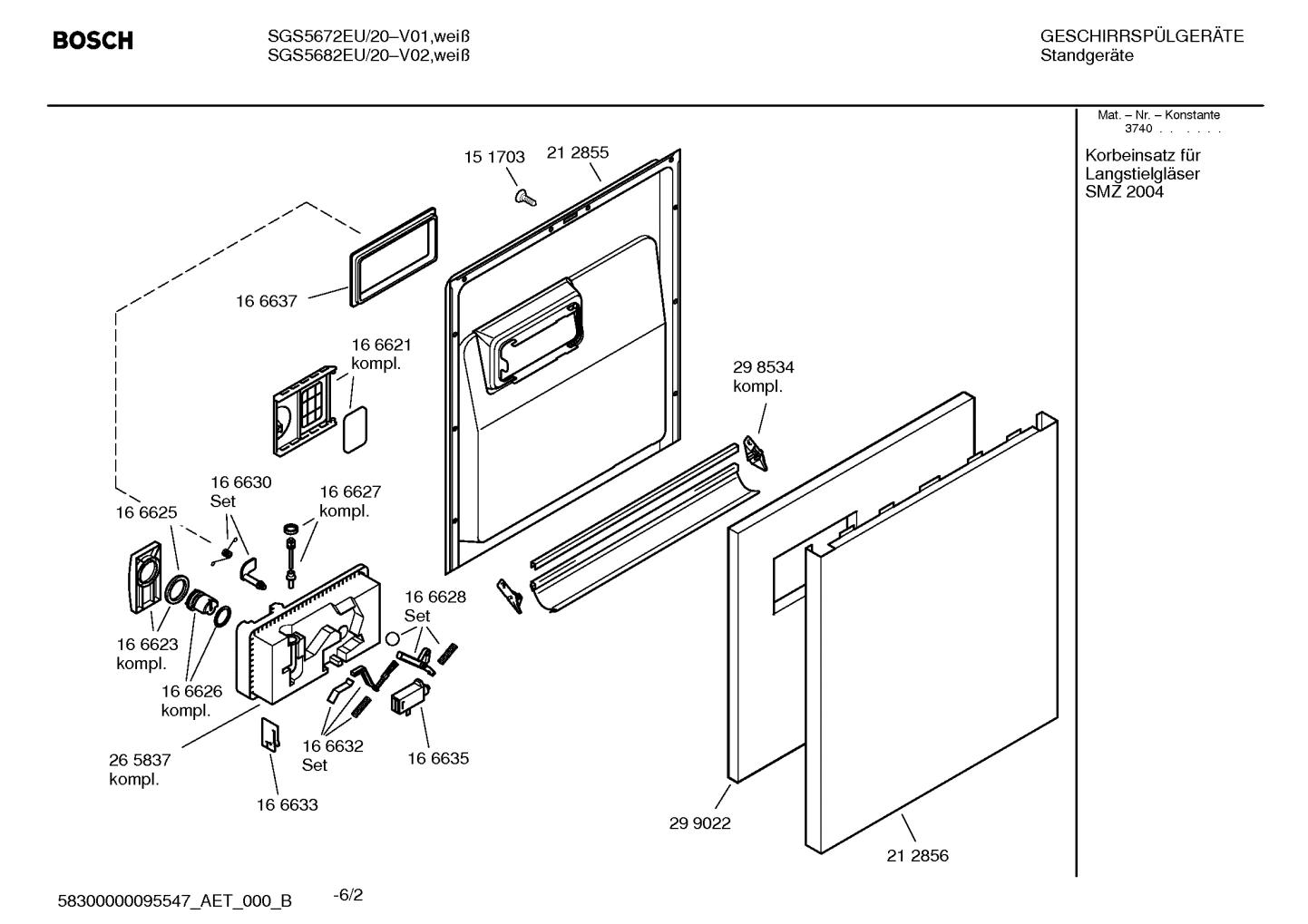 BOSCH

SGS5672EU/20–V01,weiß
SGS5682EU/20–V02,weiß

GESCHIRRSPÜLGERÄTE
Standgeräte

Mat. – Nr. – Konstante
3740 . . . . . .

Korbeinsatz für
Langstielgläser
SMZ 2004

15 1703
21 2855
16 6637
16 6621
kompl.
29 8534
kompl.
16 6630
Set
16 6627
kompl.
16 6625
16 6628
Set
16 6623
kompl.
16 6626
kompl.
26 5837
kompl.
16 6632
Set
16 6635
16 6633
29 9022
21 2856

58300000095547_AET_000_B -6/2