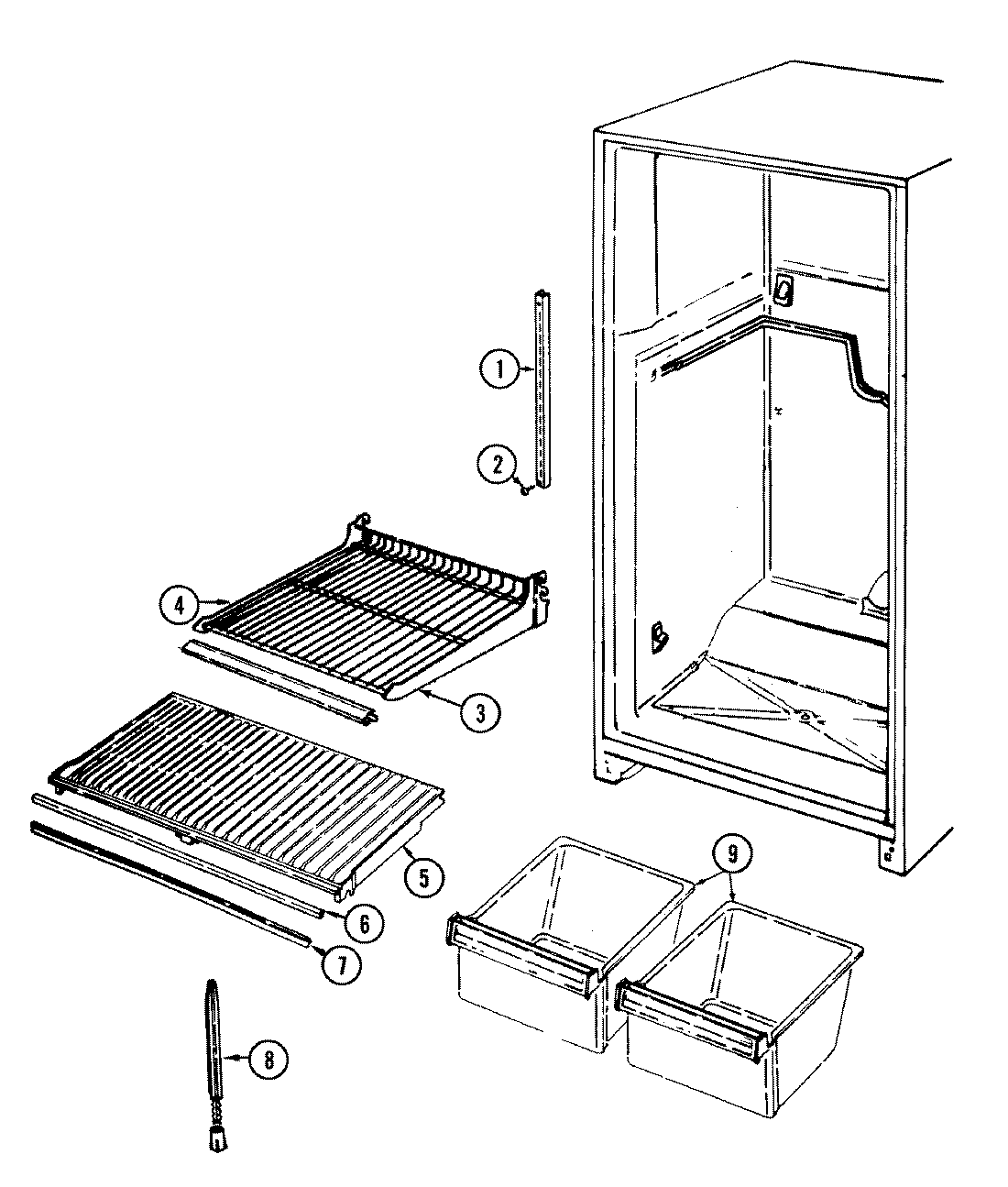 1
2
4
3
5
6
7
8
9