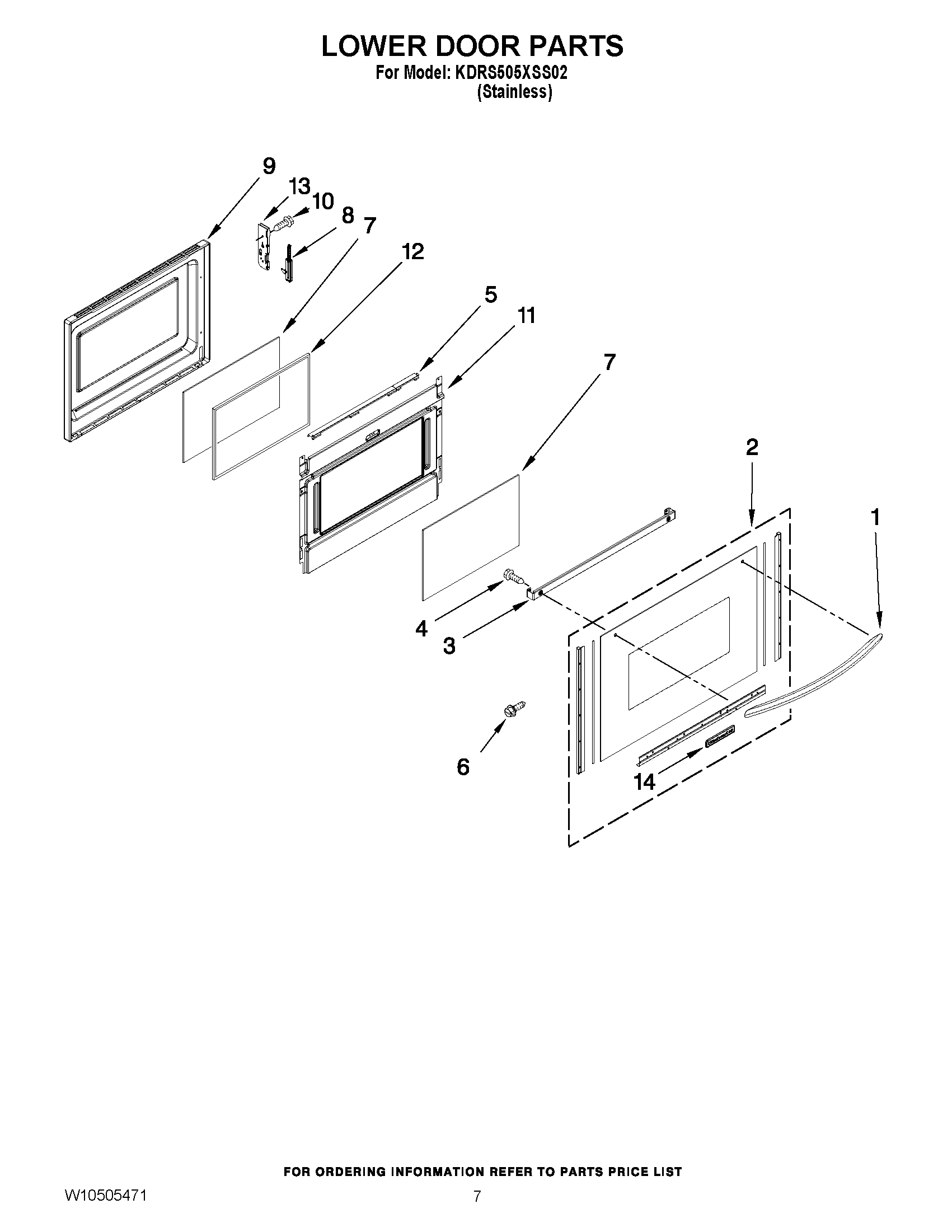 LOWER DOOR PARTS
For Model: KDRS505XSS02
(Stainless)

9
13
10
8
7
12
5
11
7
2
1
4
3
6
14

FOR ORDERING INFORMATION REFER TO PARTS PRICE LIST

W10505471

7