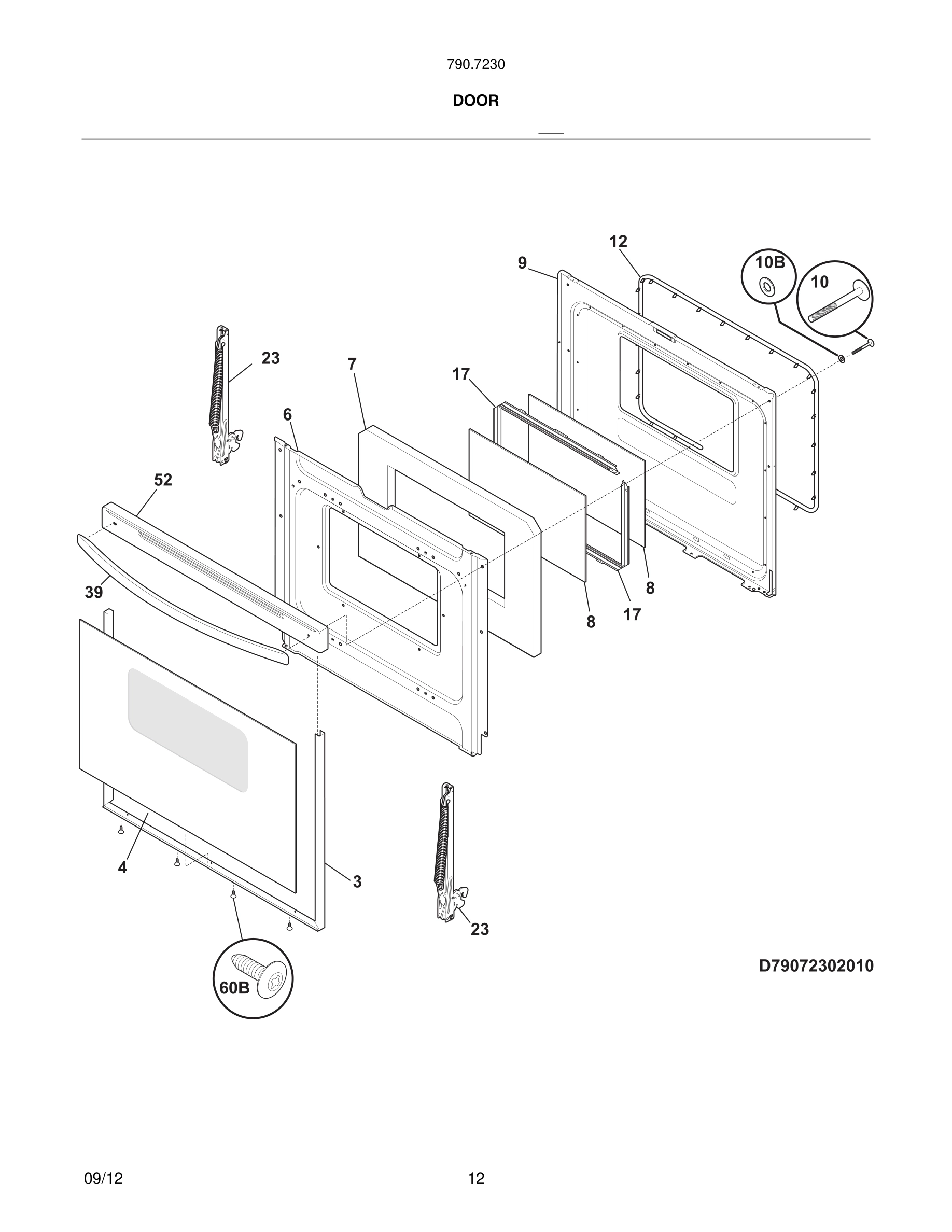 790.7230

DOOR

12
9
10B
10
23
7
17
6
52
39
8
17
8
4
3
23
60B

D79072302010

09/12

12