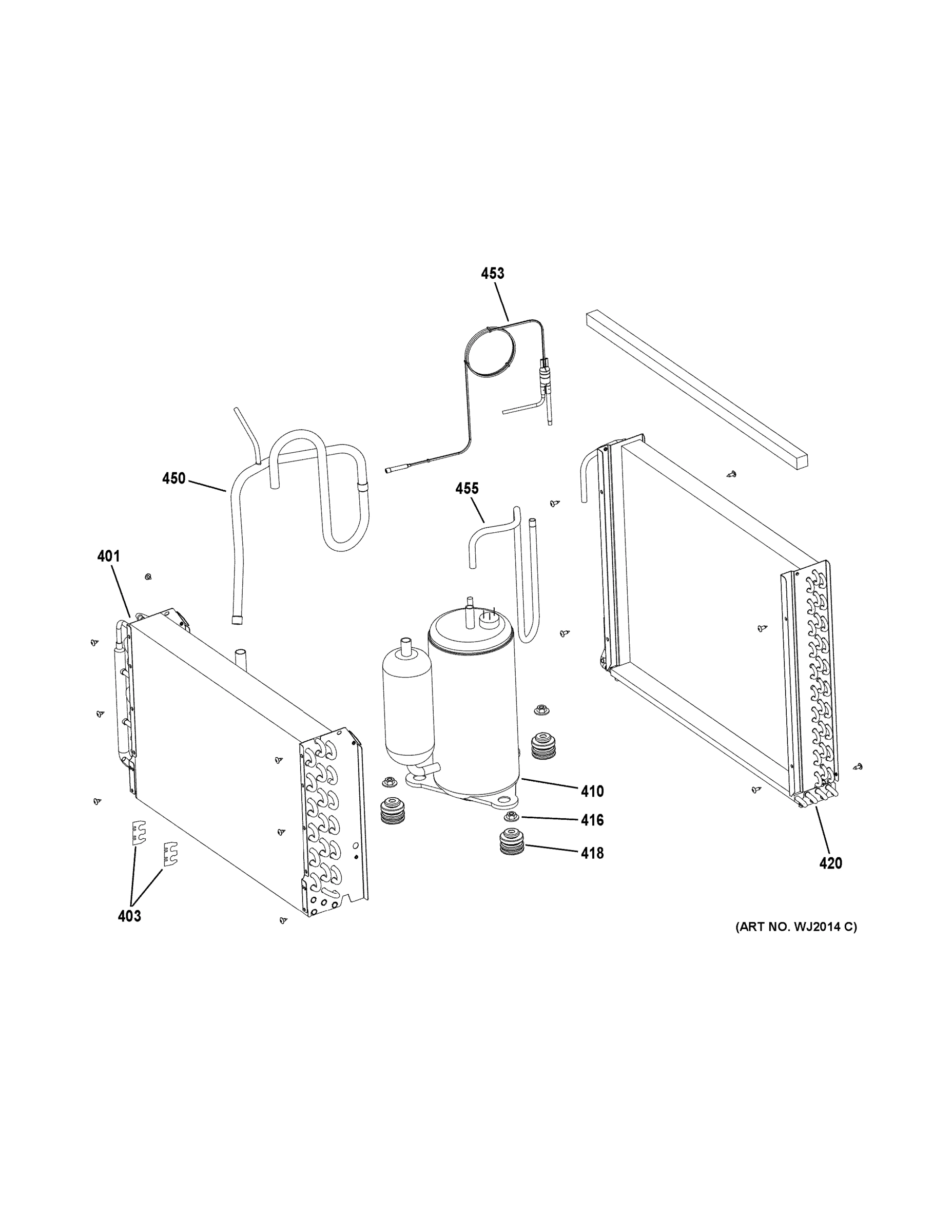 453

450

455

401

410

416

418

420

403

(ART NO. WJ2014 C)