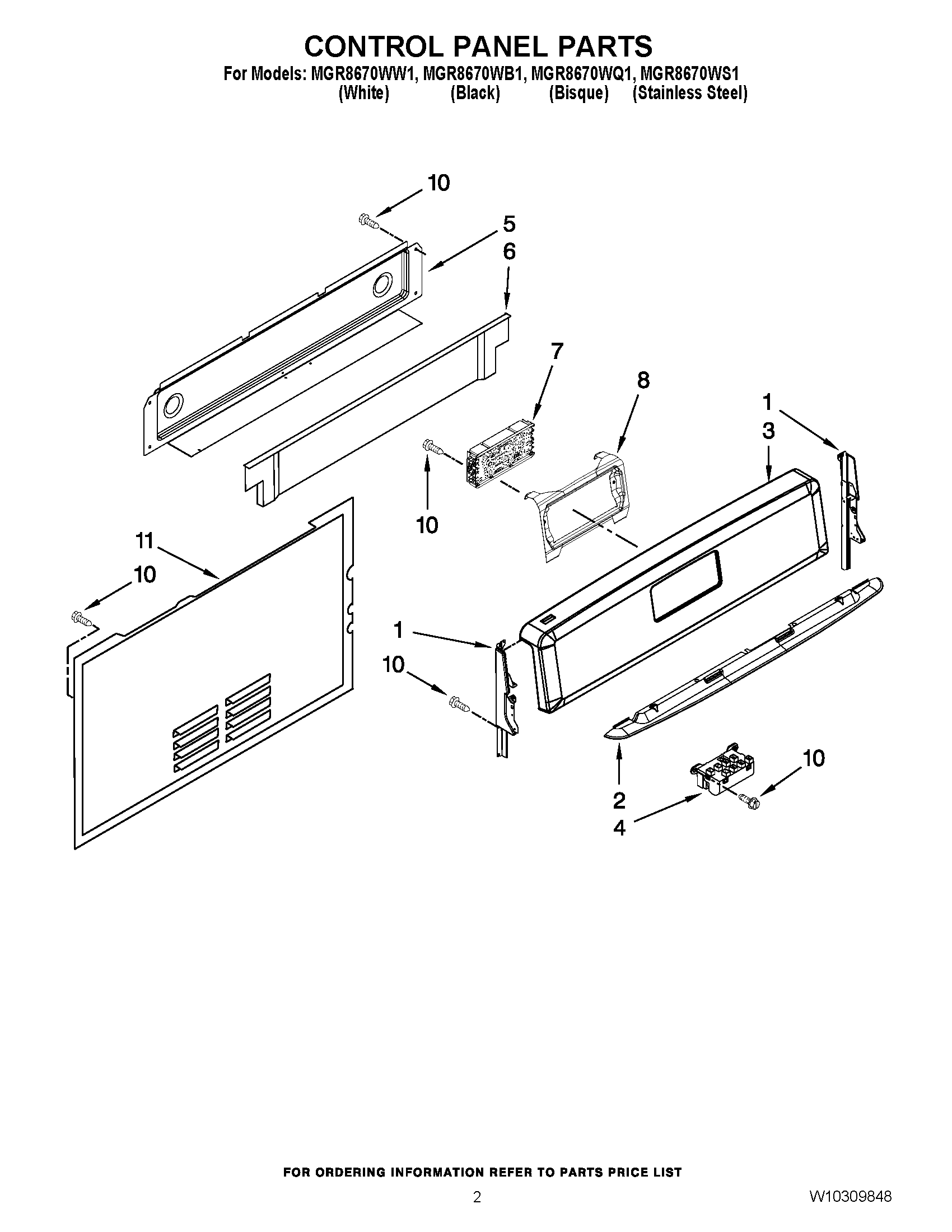 CONTROL PANEL PARTS

For Models: MGR8670WW1, MGR8670WB1, MGR8670WQ1, MGR8670WS1
(White) (Black) (Bisque) (Stainless Steel)

10

5

6

7

8

1

3

10

11

10

1

10

10

2

4

FOR ORDERING INFORMATION REFER TO PARTS PRICE LIST

2

W10309848