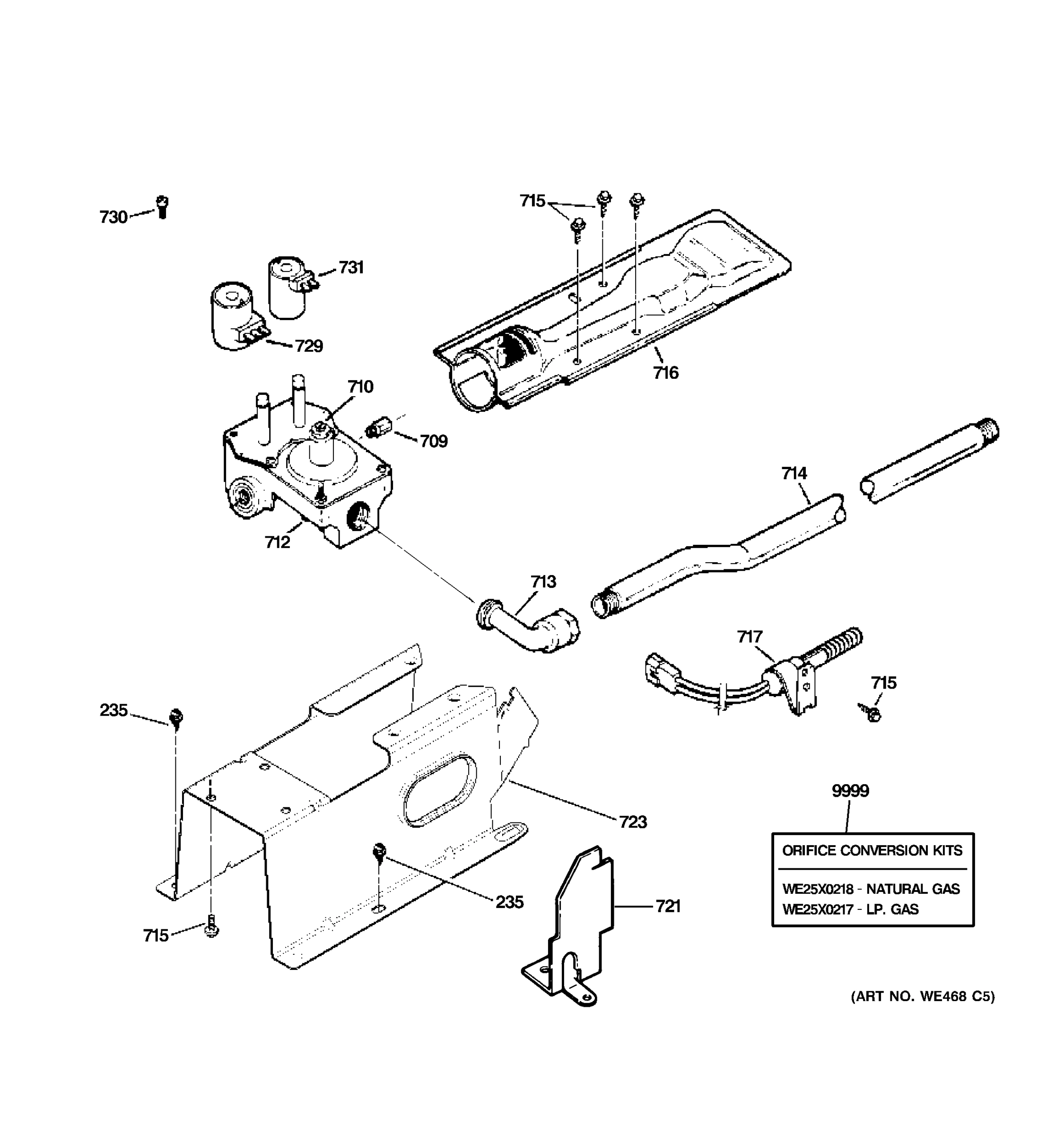 730

715

731

729

716

710

709

714

712

713

717

715

235

723

9999

ORIFICE CONVERSION KITS

WE25X0218 - NATURAL GAS
WE25X0217 - LP. GAS

235

721

715

(ART NO. WE468 C5)