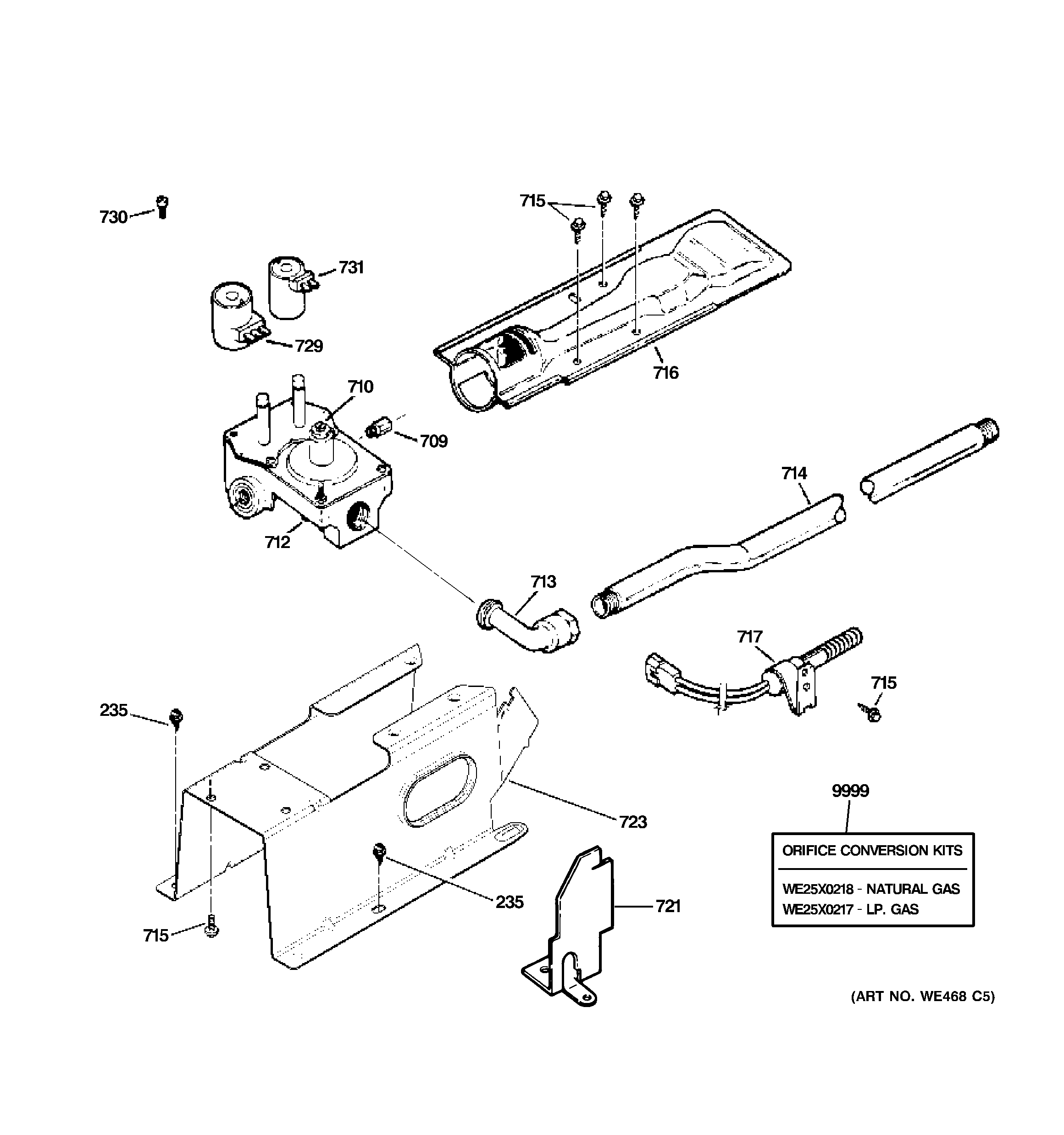 730

715

731

729

716

710

709

714

712

713

717

715

235

723

9999

ORIFICE CONVERSION KITS

WE25X0218 - NATURAL GAS
WE25X0217 - LP. GAS

235

721

715

(ART NO. WE468 C5)