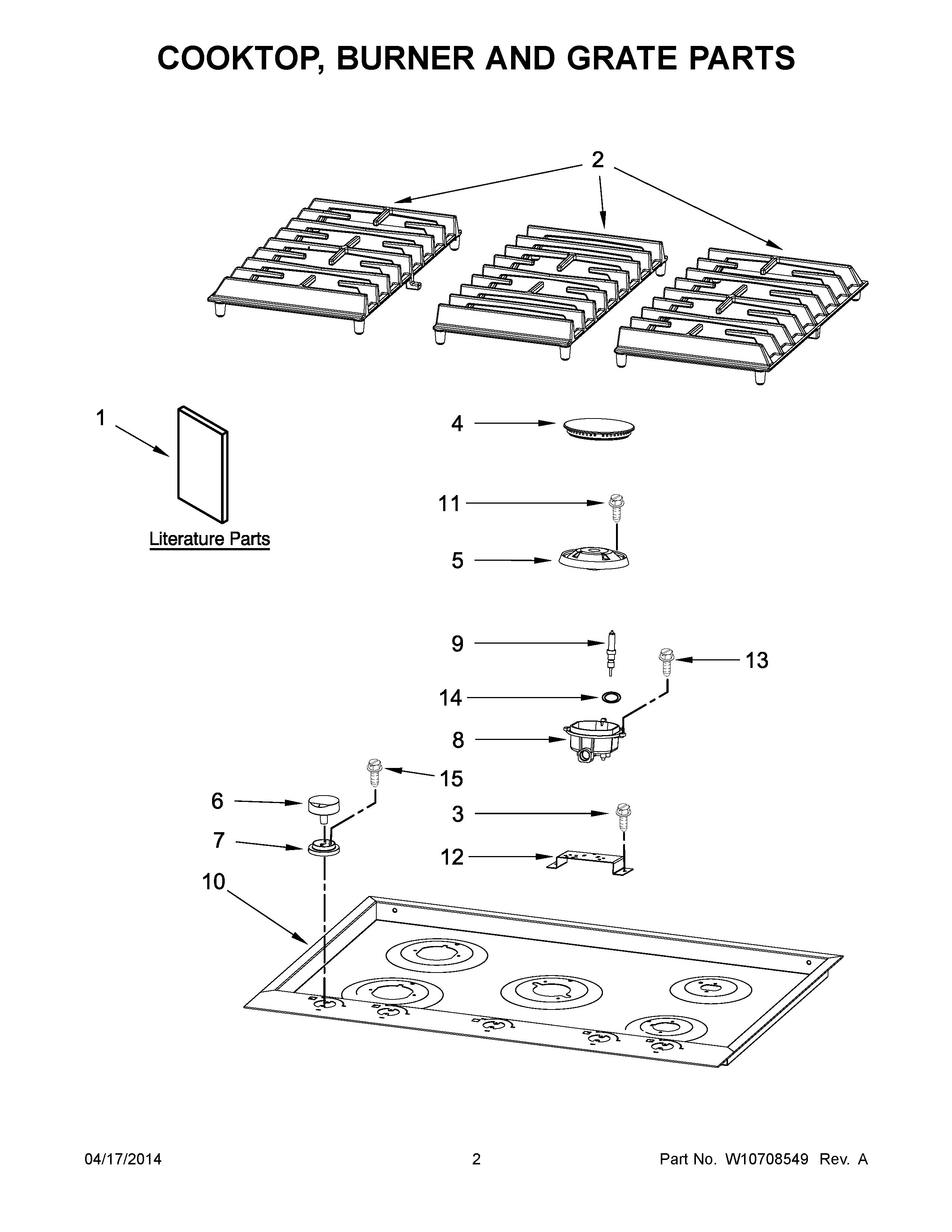 COOKTOP, BURNER AND GRATE PARTS

2

1

Literature Parts

4

11

5

9

13

14

8

15

6

3

7

12

10

04/17/2014

2

Part No. W10708549 Rev. A