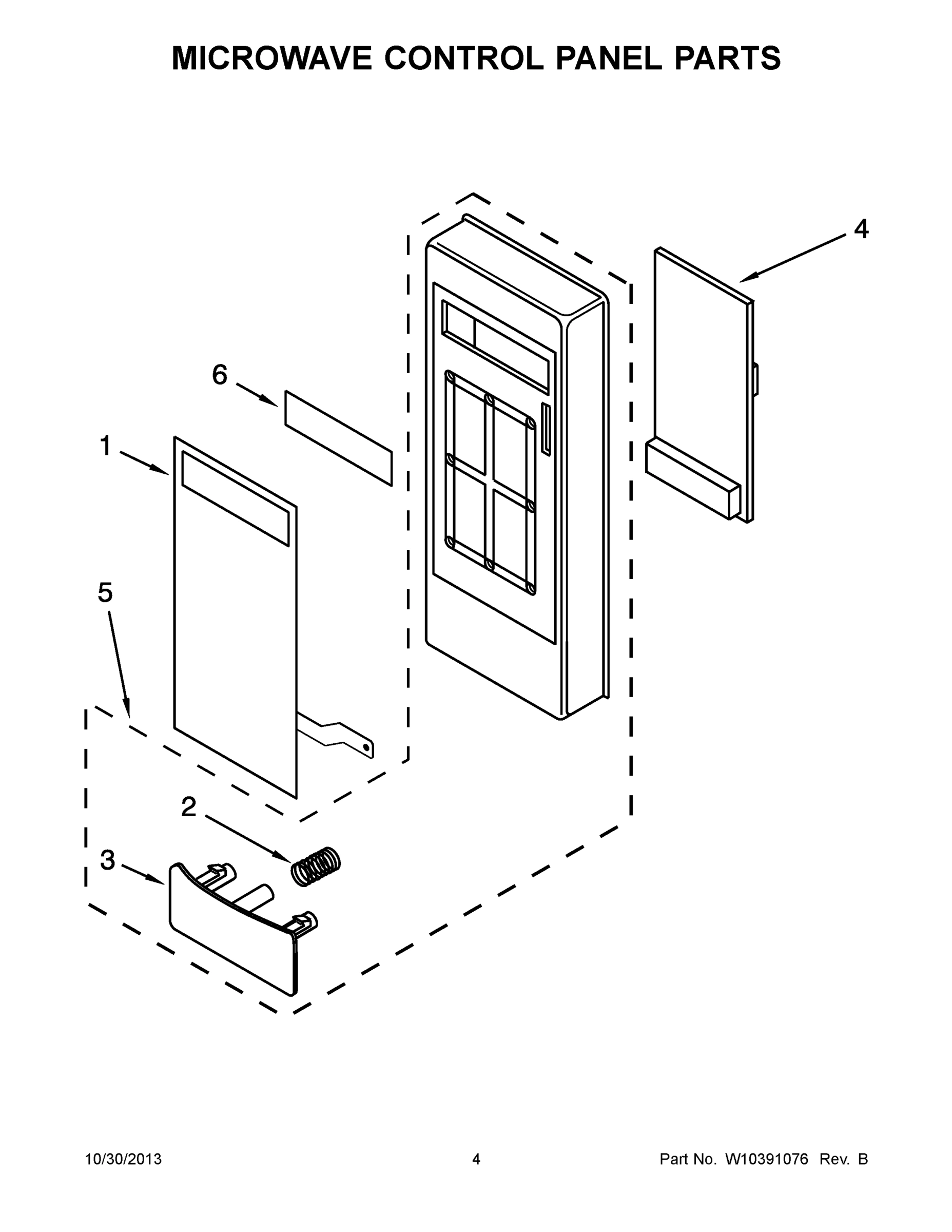 MICROWAVE CONTROL PANEL PARTS

4

6

1

5

2

3

10/30/2013

4

Part No. W10391076 Rev. B