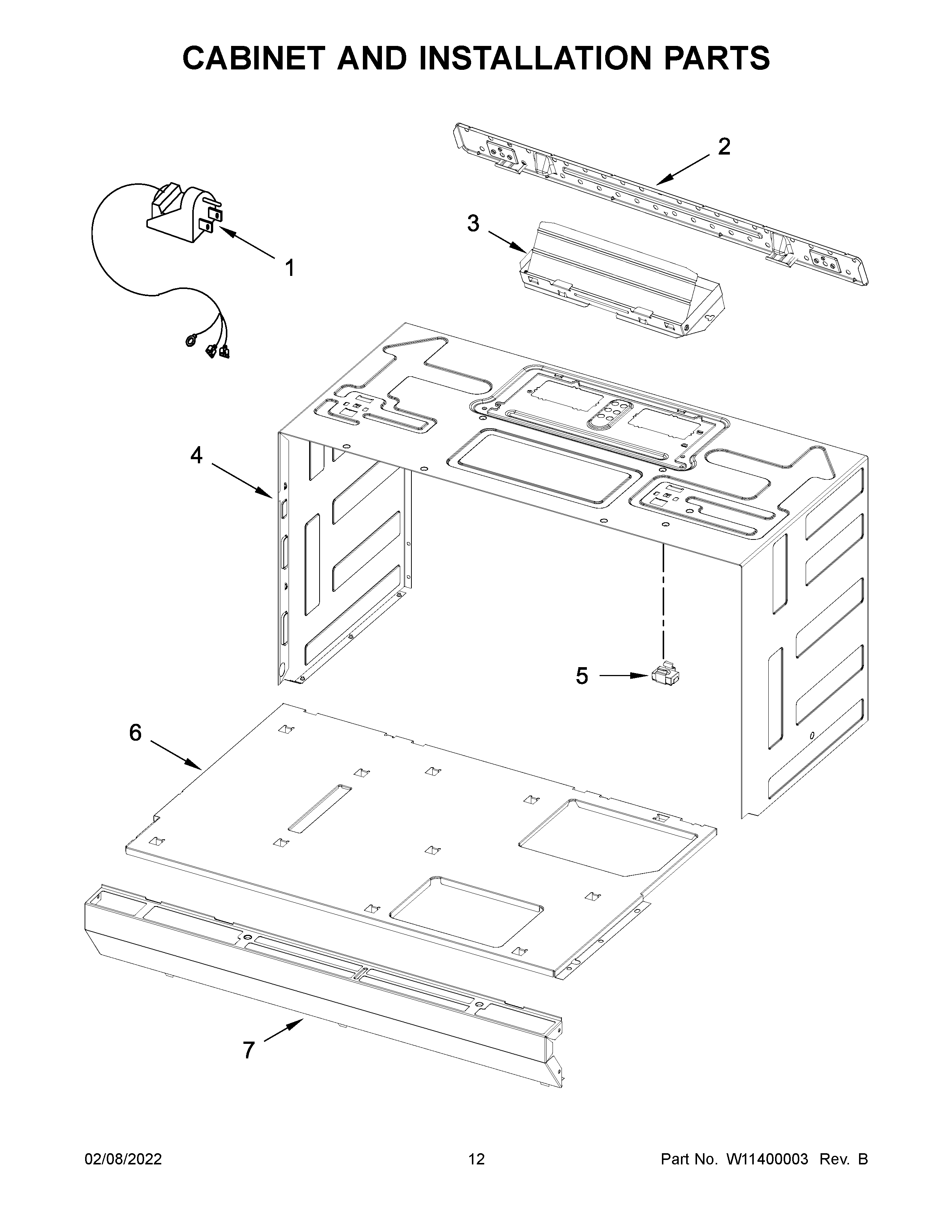 CABINET AND INSTALLATION PARTS

2

3

1

4

5

6

7

02/08/2022 12 Part No. W11400003 Rev. B