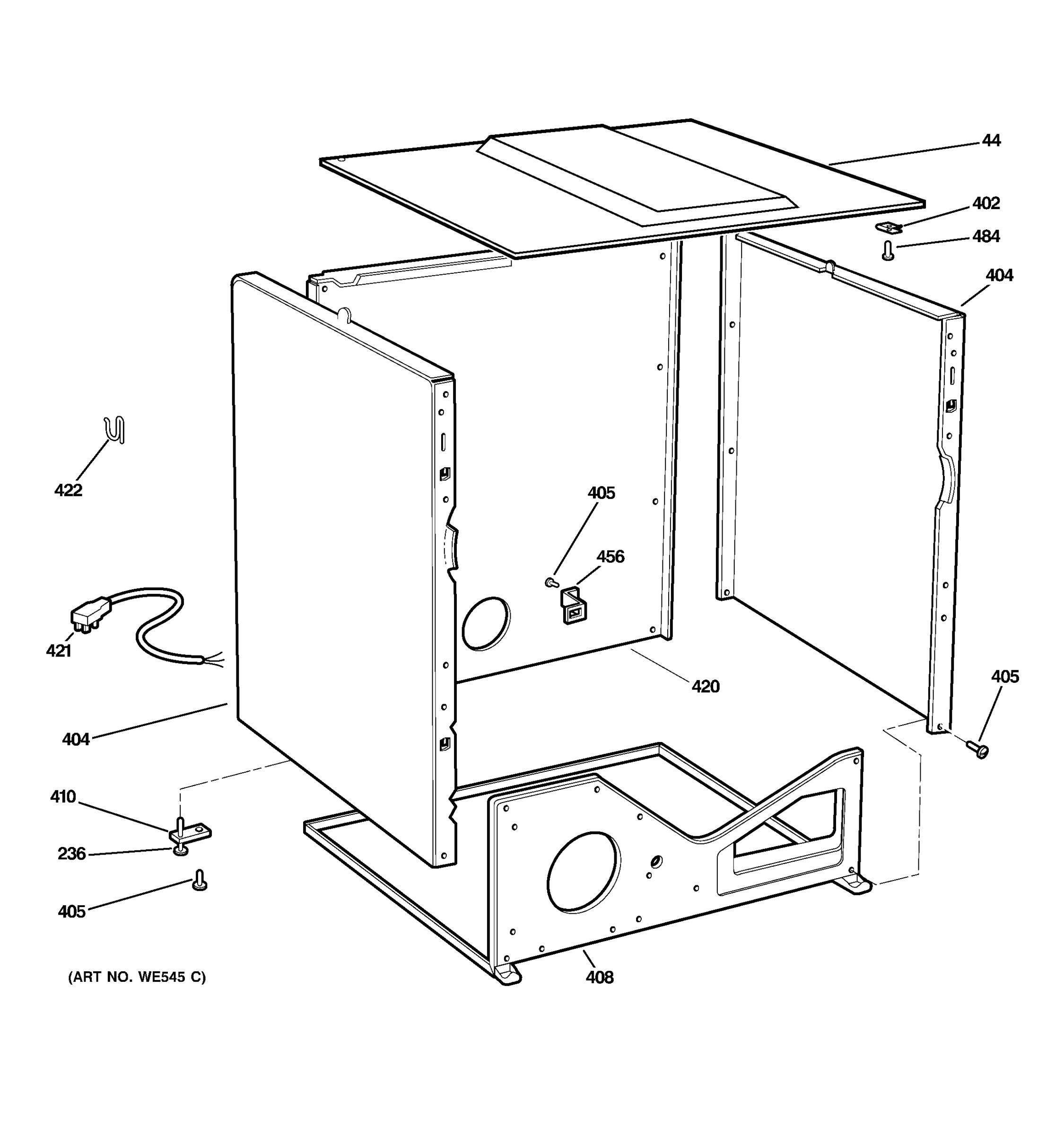 44
402
484
404
422
405
456
421
420
405
404
410
236
405
408
(ART NO. WE545 C)