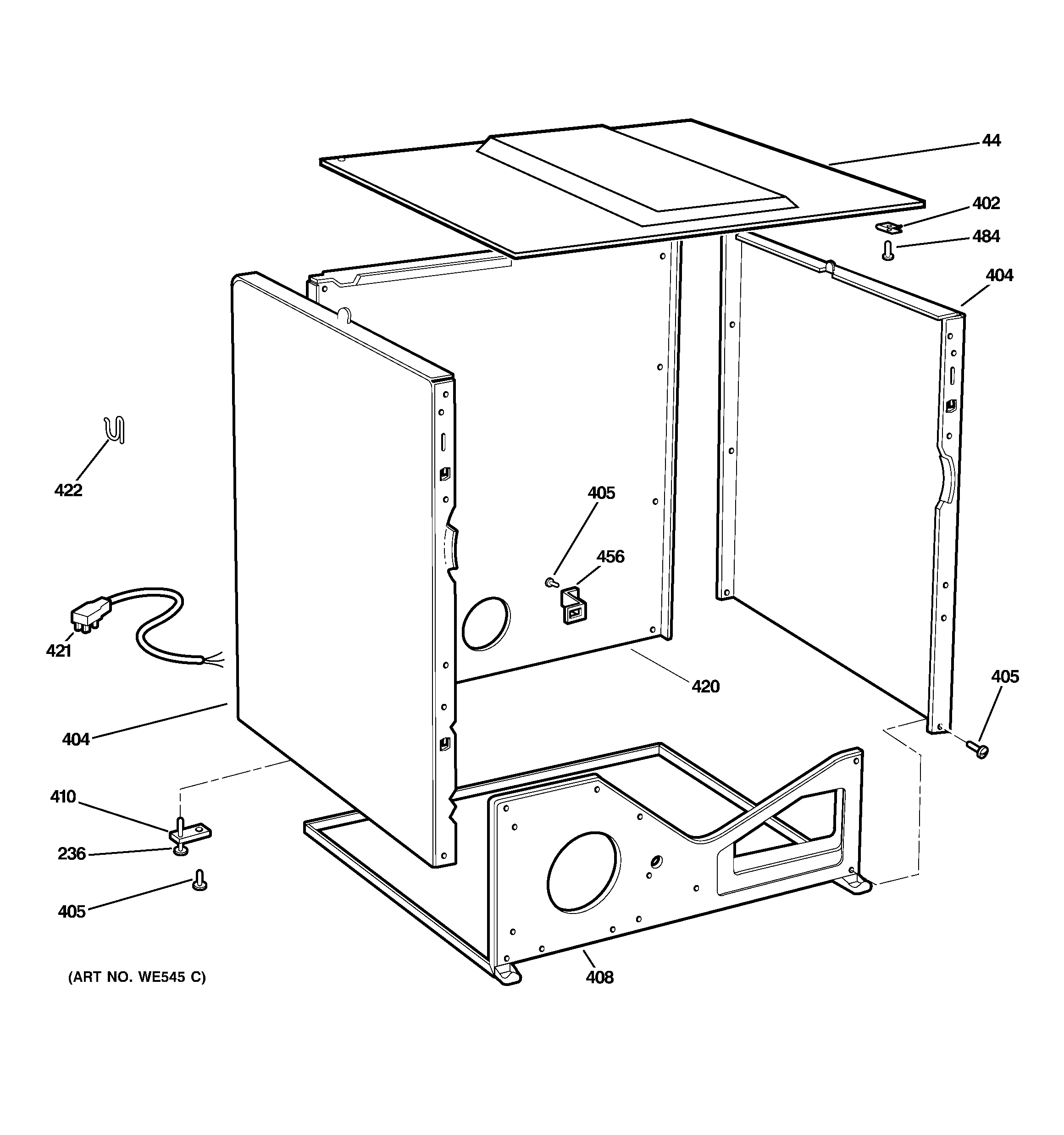 44

402

484

404

422

405

456

421

420

405

404

410

236

405

408

(ART NO. WE545 C)