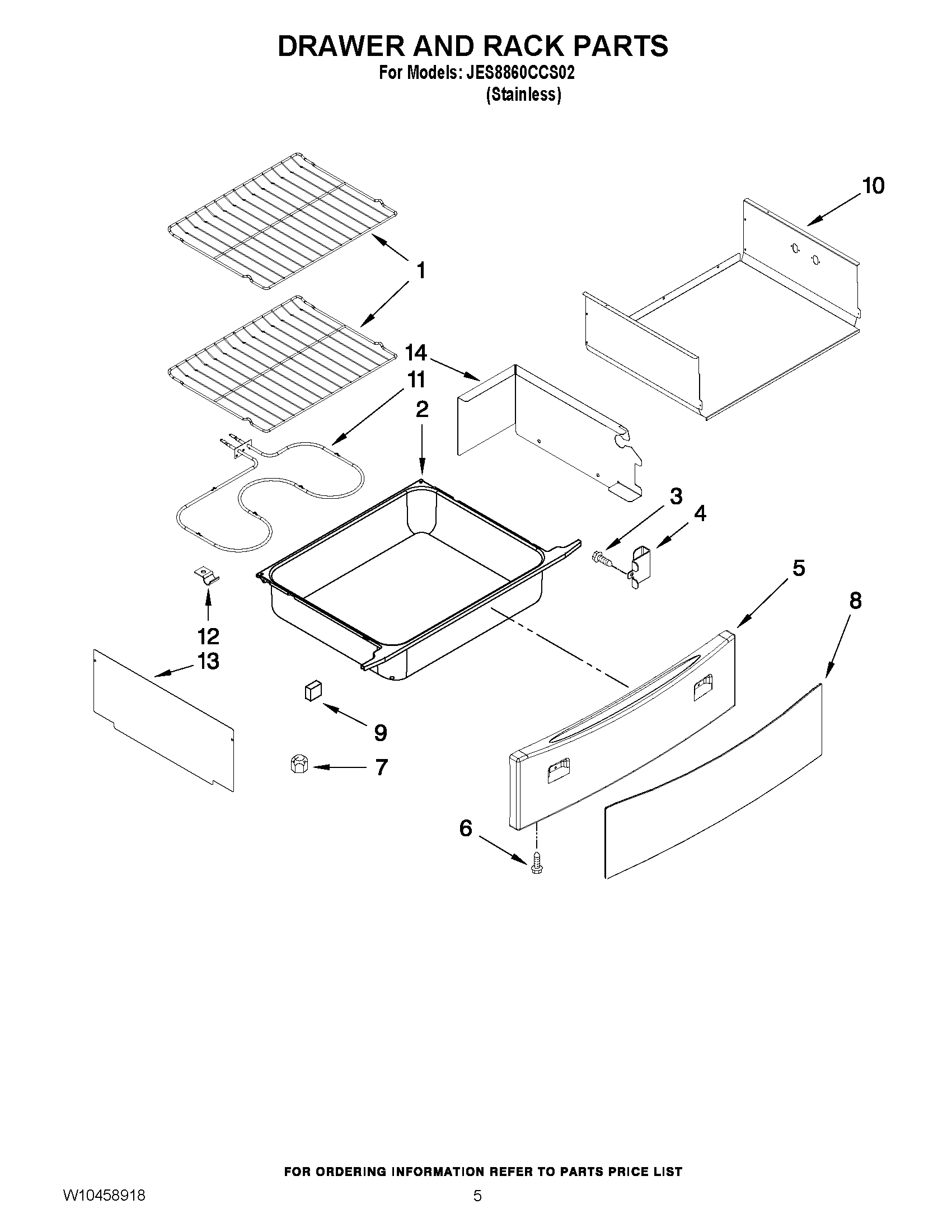 DRAWER AND RACK PARTS
For Models: JES8860CCS02
(Stainless)

10
1
14
11
2
3
4
5
8
12
13
9
7
6

FOR ORDERING INFORMATION REFER TO PARTS PRICE LIST

W10458918
5