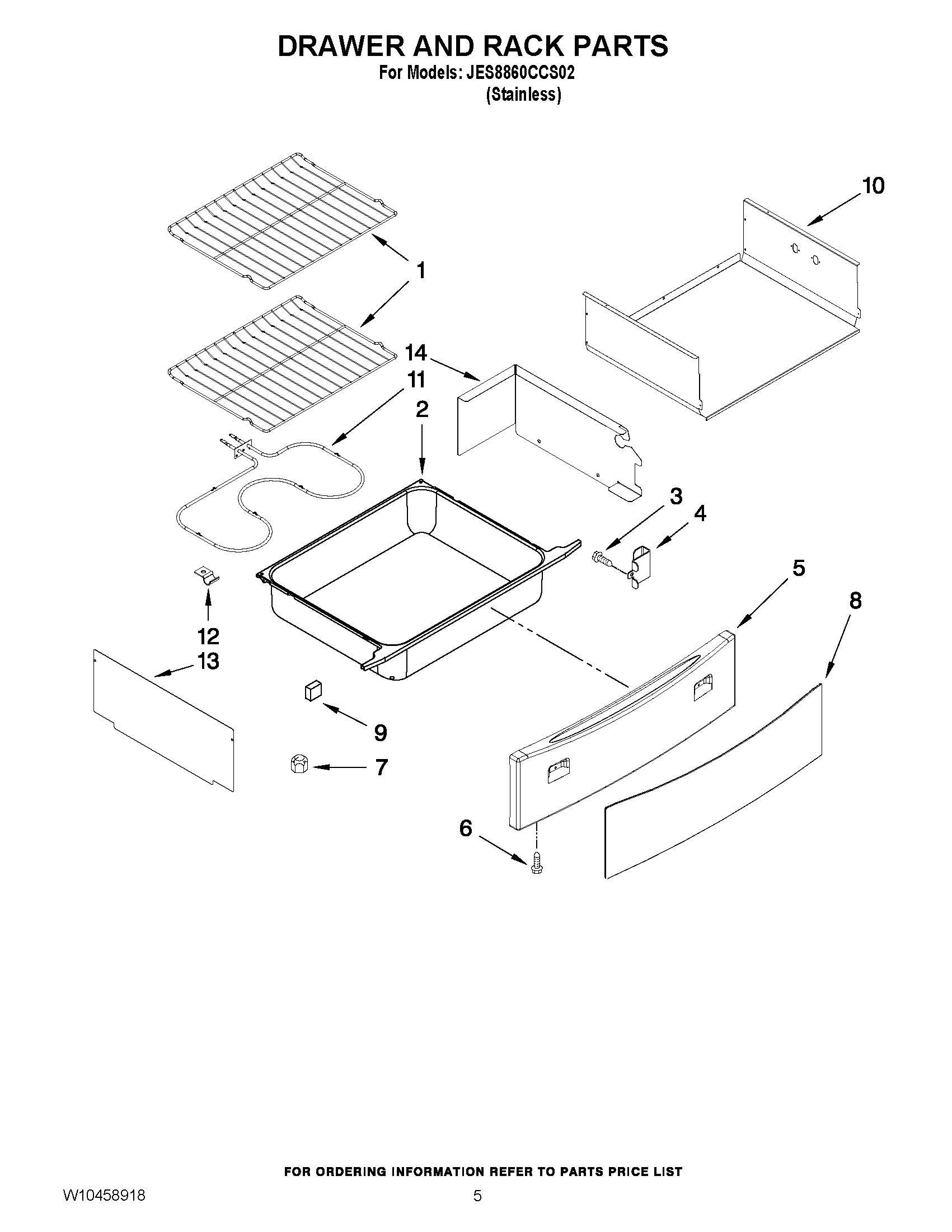 DRAWER AND RACK PARTS
For Models: JES8860CCS02
(Stainless)

10

1

14
11
2

3
4

5
8

12
13

9
7

6

FOR ORDERING INFORMATION REFER TO PARTS PRICE LIST

W10458918
5