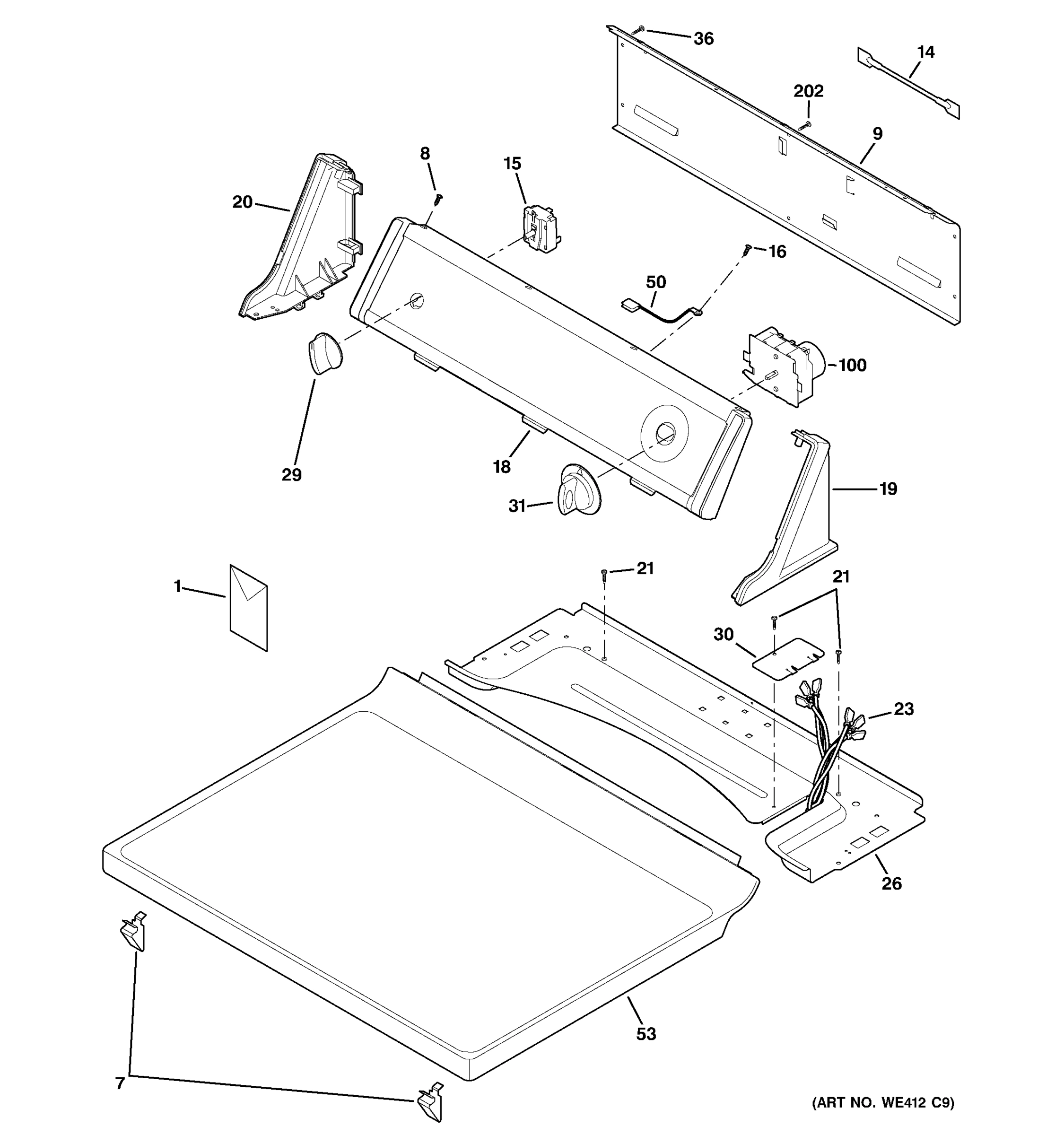 36
14
202
9
8
15
20
16
50
100
29
18
31
19
1
21
21
30
23
26
53
7
(ART NO. WE412 C9)