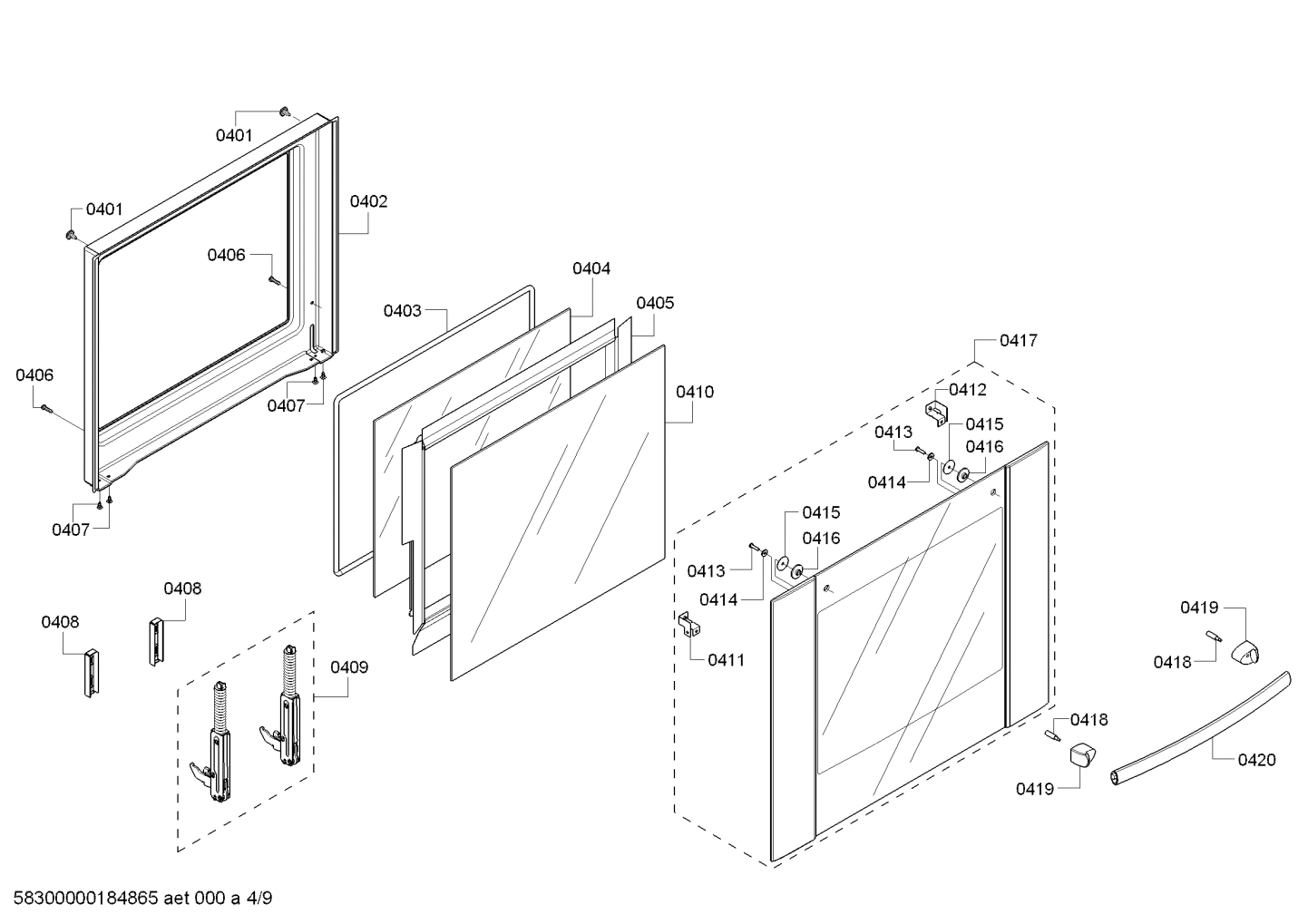 0401
0401
0402
0406
0406
0407
0407
0403
0404
0405
0410
0408
0408
0409
0417
0412
0413
0415
0416
0414
0415
0416
0413
0414
0411
0419
0418
0418
0419
0420

58300000184865 aet 000 a 4/9