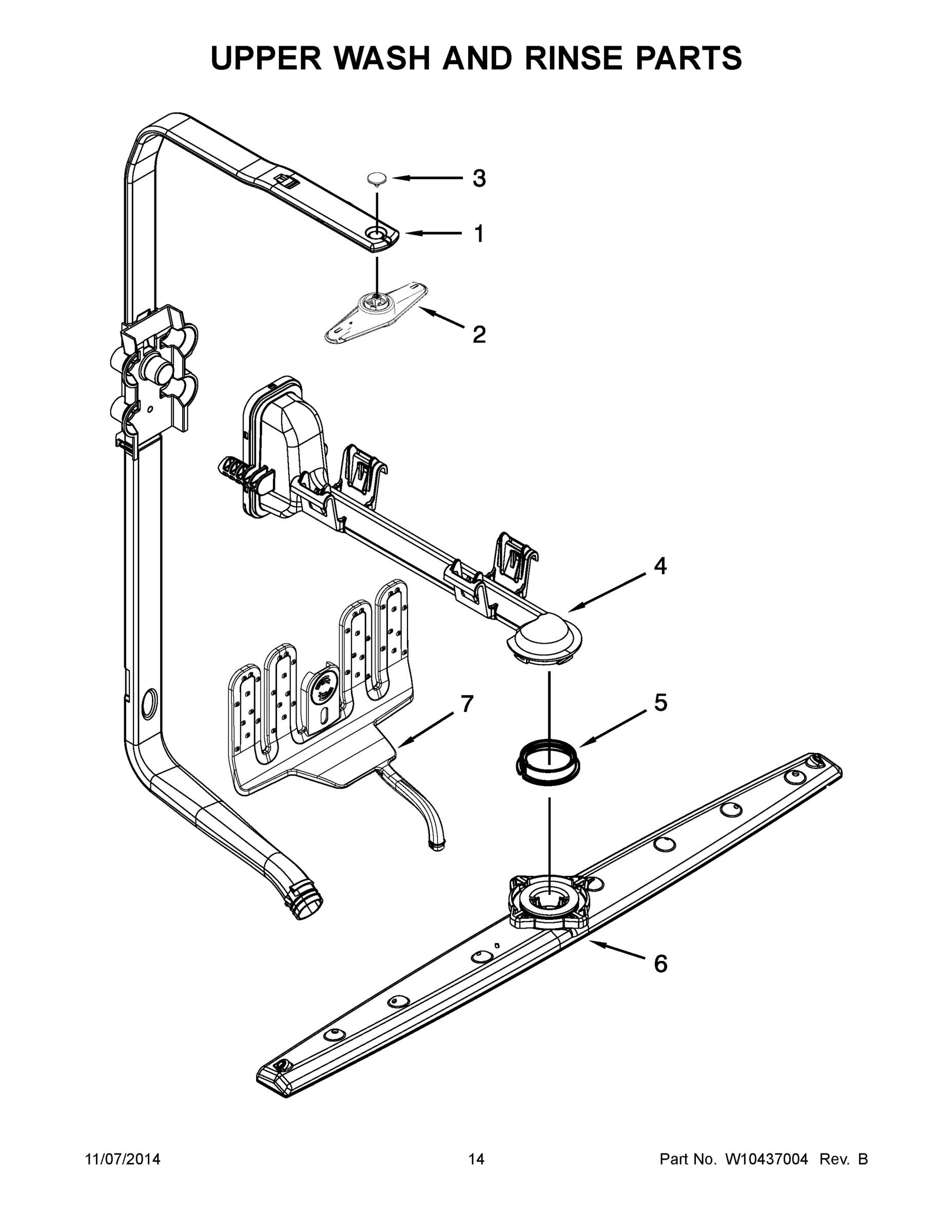 UPPER WASH AND RINSE PARTS

3

1

2

4

7

5

6

11/07/2014

14

Part No. W10437004 Rev. B