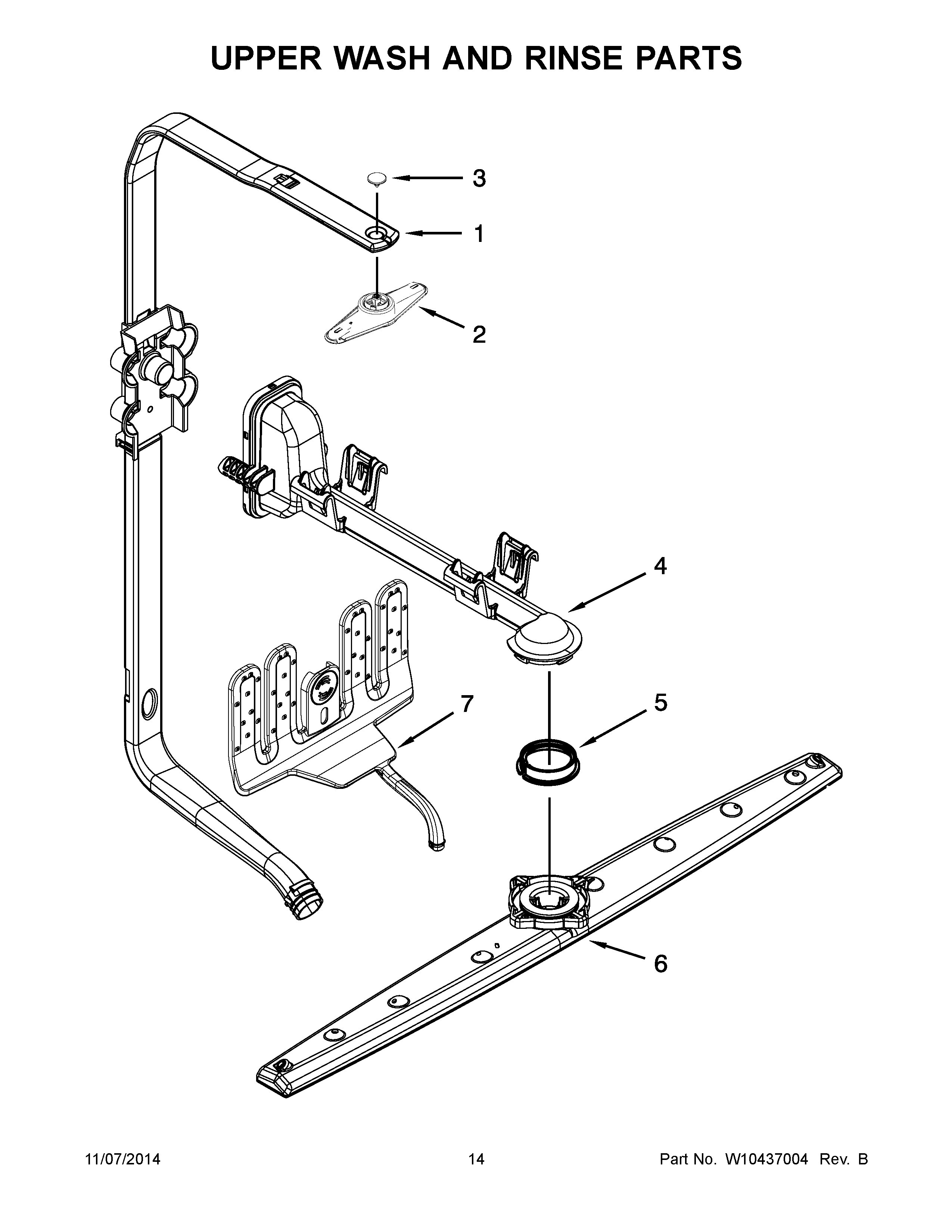 UPPER WASH AND RINSE PARTS

3

1

2

4

7

5

6

11/07/2014

14

Part No. W10437004 Rev. B