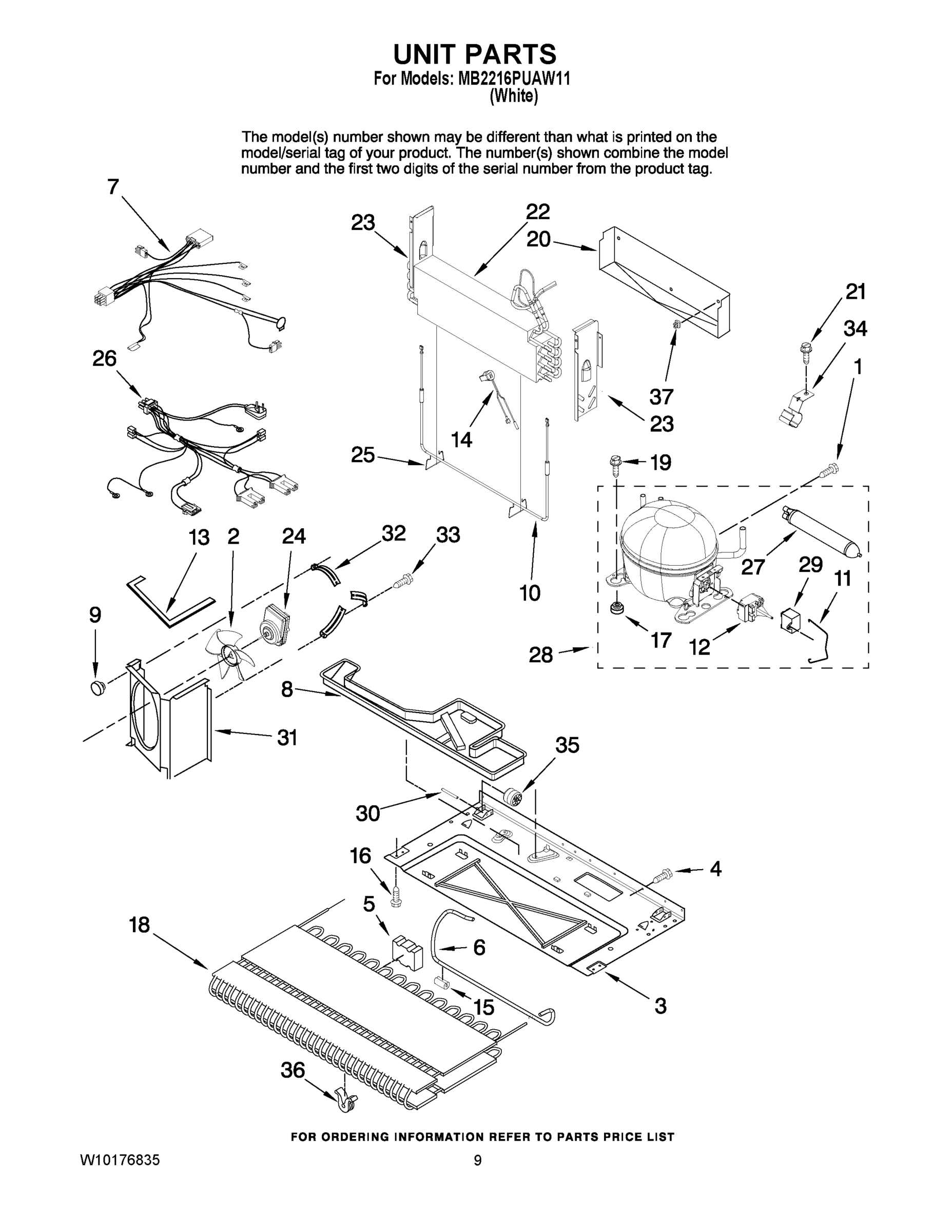 UNIT PARTS
For Models: MB2216PUAW11
(White)

The model(s) number shown may be different than what is printed on the model/serial tag of your product. The number(s) shown combine the model number and the first two digits of the serial number from the product tag.

7
23
22
20
21
34
1
26
37
23
14
25
19
13
2
24
32
33
10
27
29
11
9
17
12
28
8
31
35
30
16
4
5
18
6
15
3
36

FOR ORDERING INFORMATION REFER TO PARTS PRICE LIST

W10176835
9