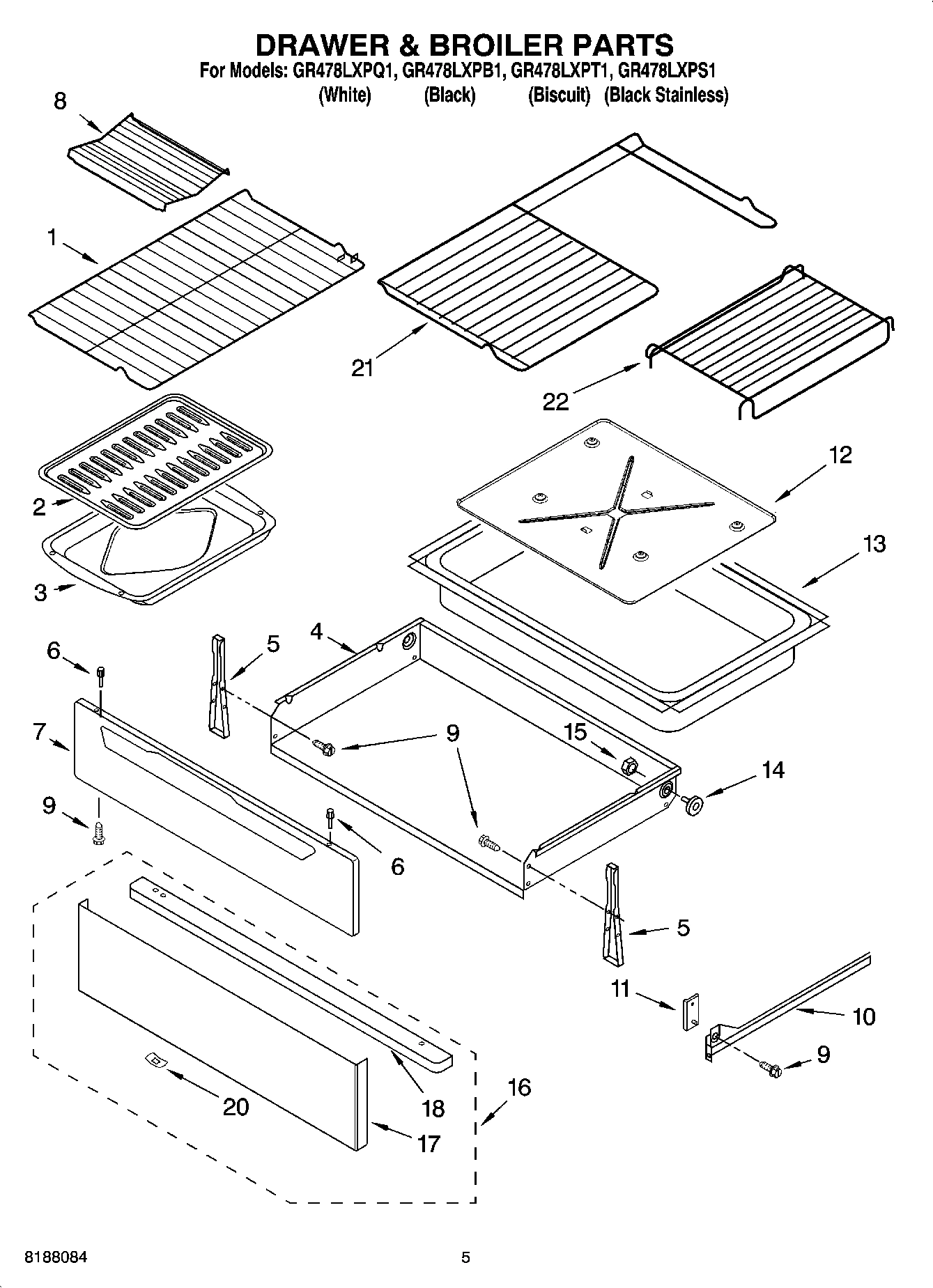 DRAWER & BROILER PARTS
For Models: GR478LXPQ1, GR478LXPB1, GR478LXPT1, GR478LXPS1
(White) (Black) (Biscuit) (Black Stainless)

8
1
21
22
2
3
12
13
6
5
4
7
9
15
14
9
9
6
5
11
10
9
20
18
16
17

8188084
5