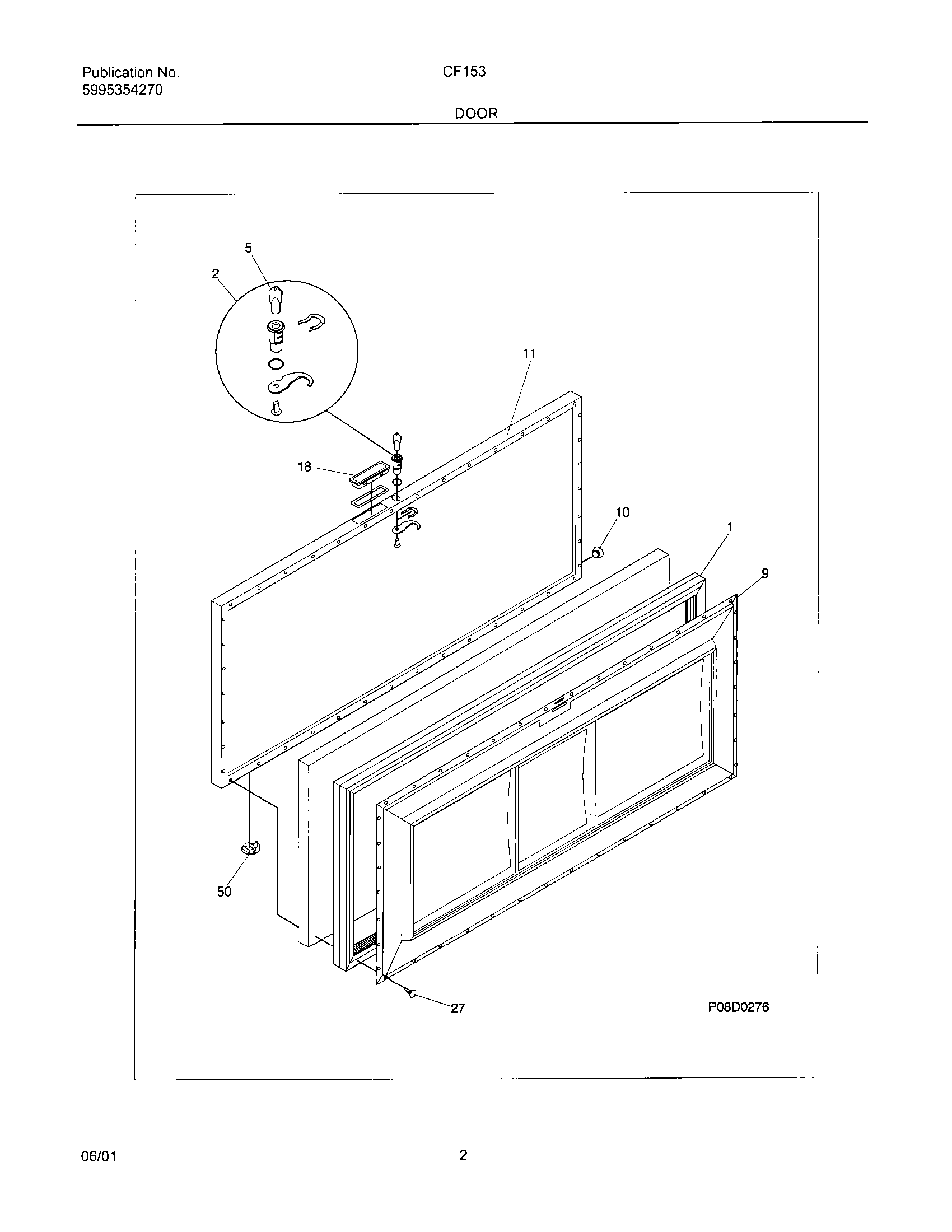 Publication No.
5995354270

CF153

DOOR

5
2
11
18
10
1
9
50
27
P08D0276

06/01

2