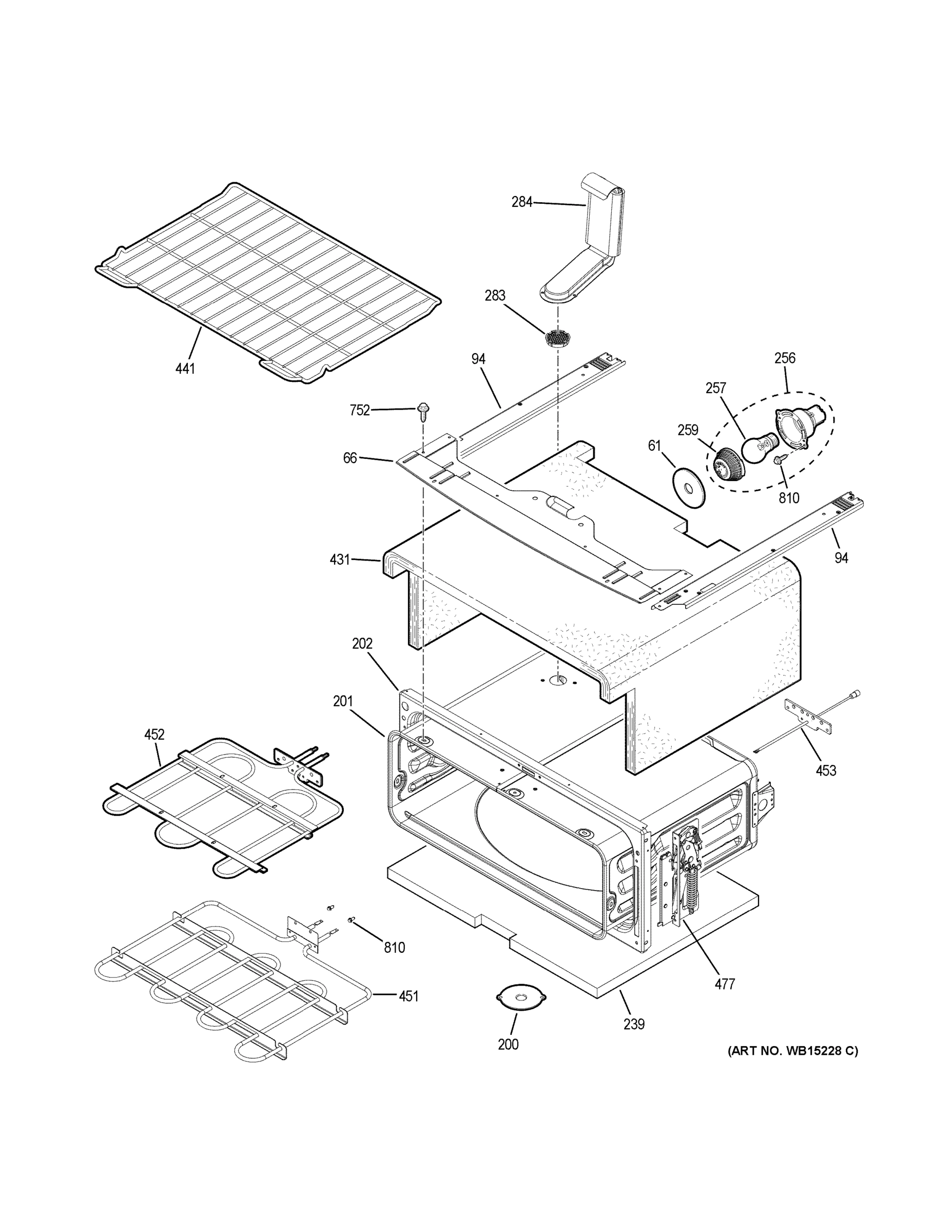 284
283
441
94
256
257
752
259
61
66
810
94
431
202
201
452
453
810
477
451
239
200
(ART NO. WB15228 C)