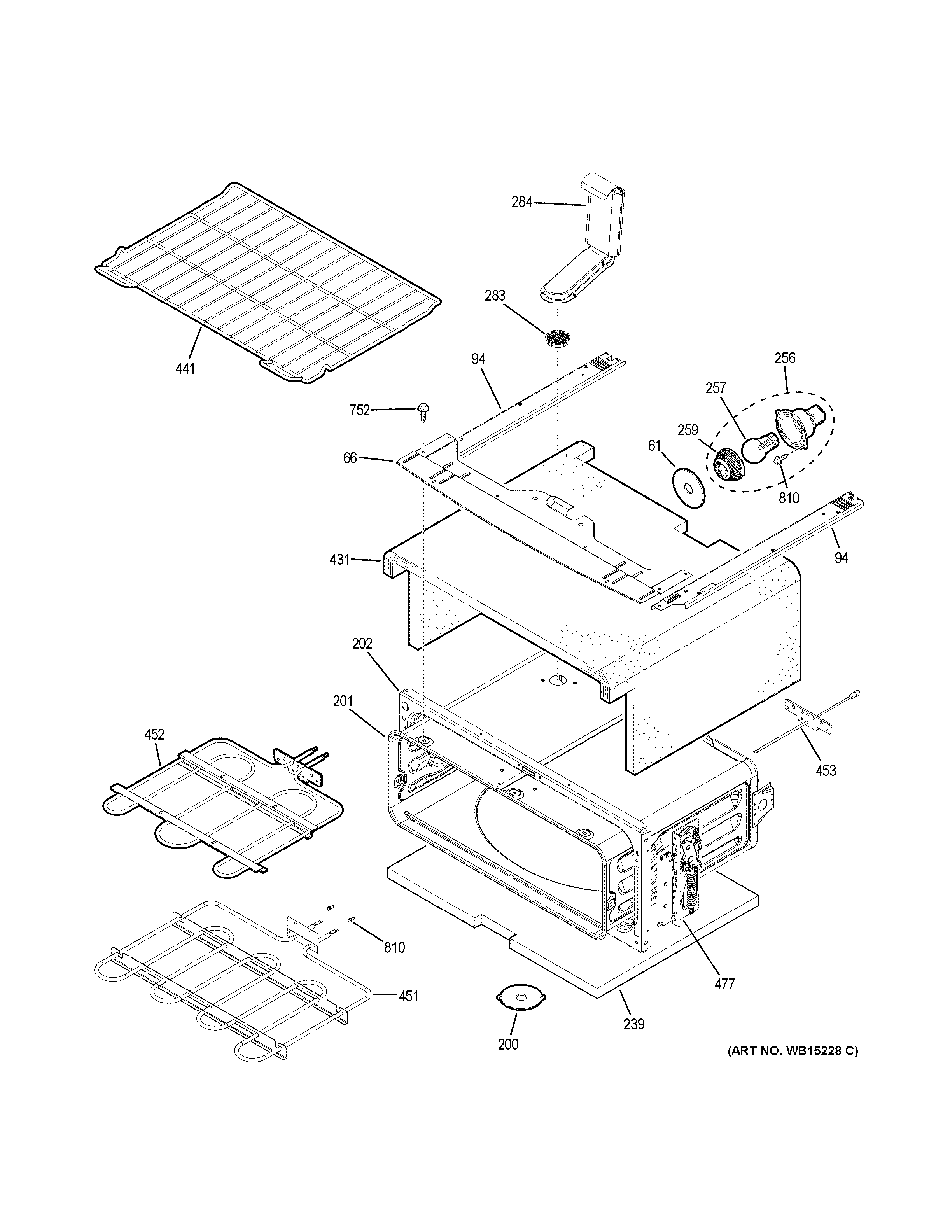 284

283

441

94

256

257

752

259

61

66

810

94

431

202

201

452

453

810

477

451

239

200

(ART NO. WB15228 C)