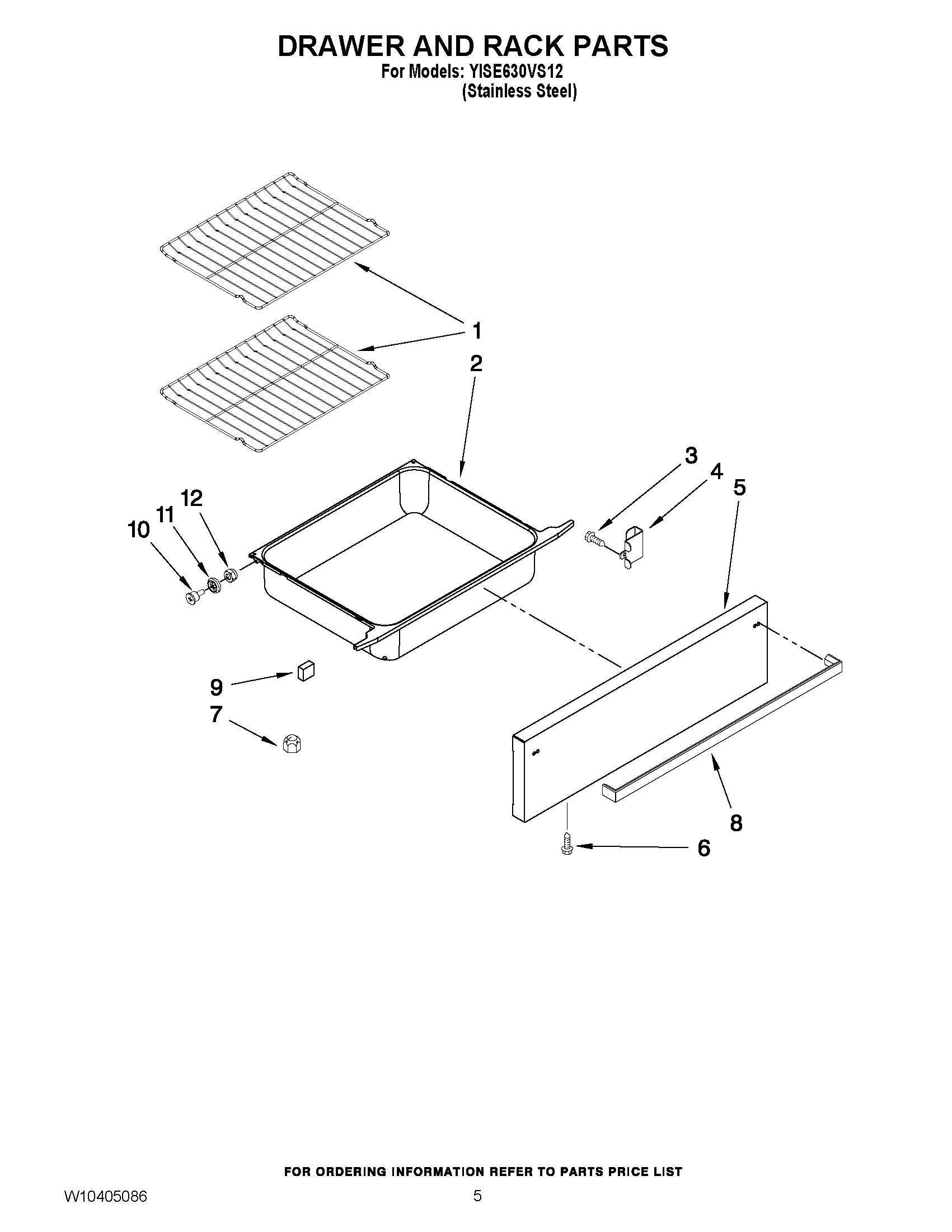 DRAWER AND RACK PARTS
For Models: YISE630VS12
(Stainless Steel)

1
2
3
4
5
12
11
10
9
7
8
6

FOR ORDERING INFORMATION REFER TO PARTS PRICE LIST

W10405086
5