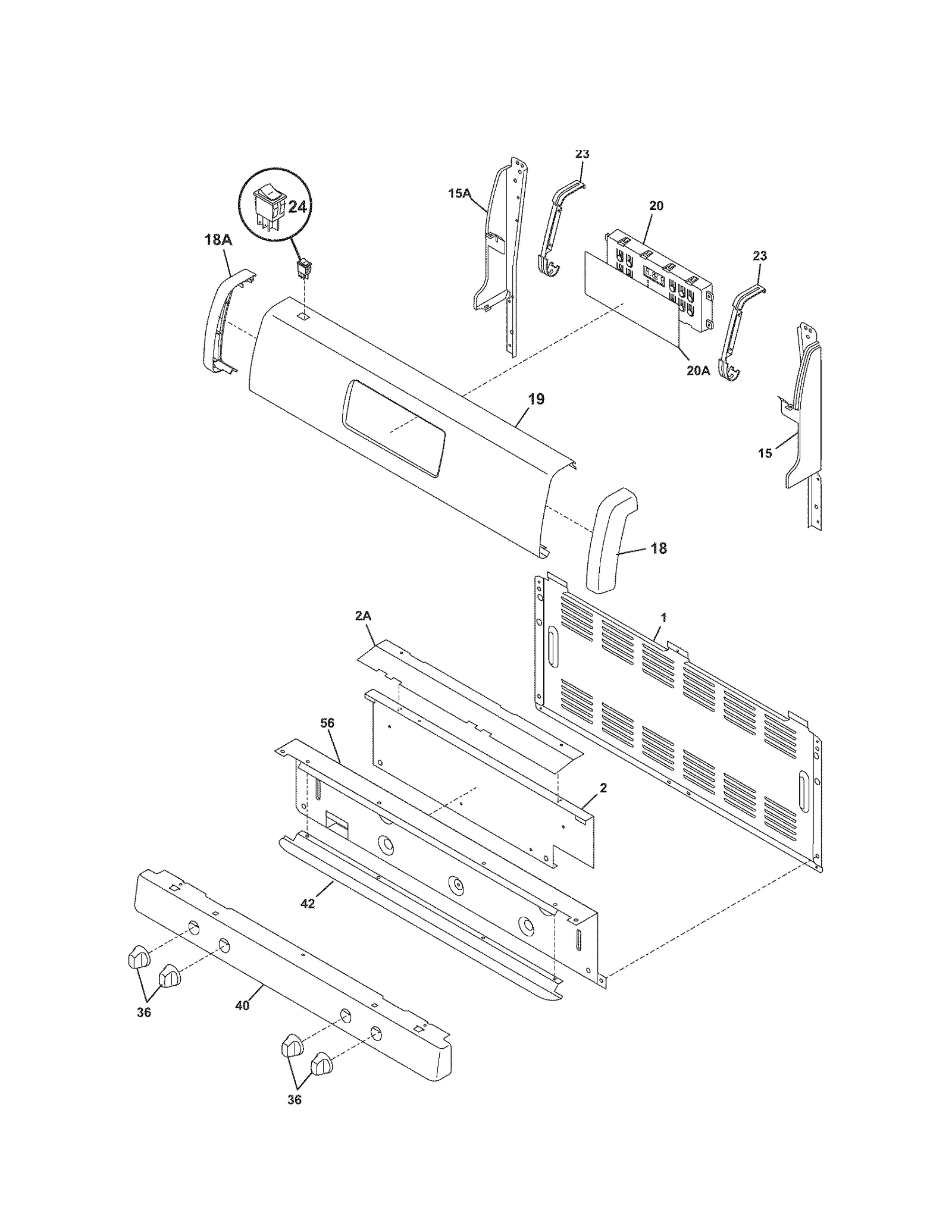 23
15A
24
20
18A
23
20A
19
15
18
2A
1
56
2
42
36
40
36