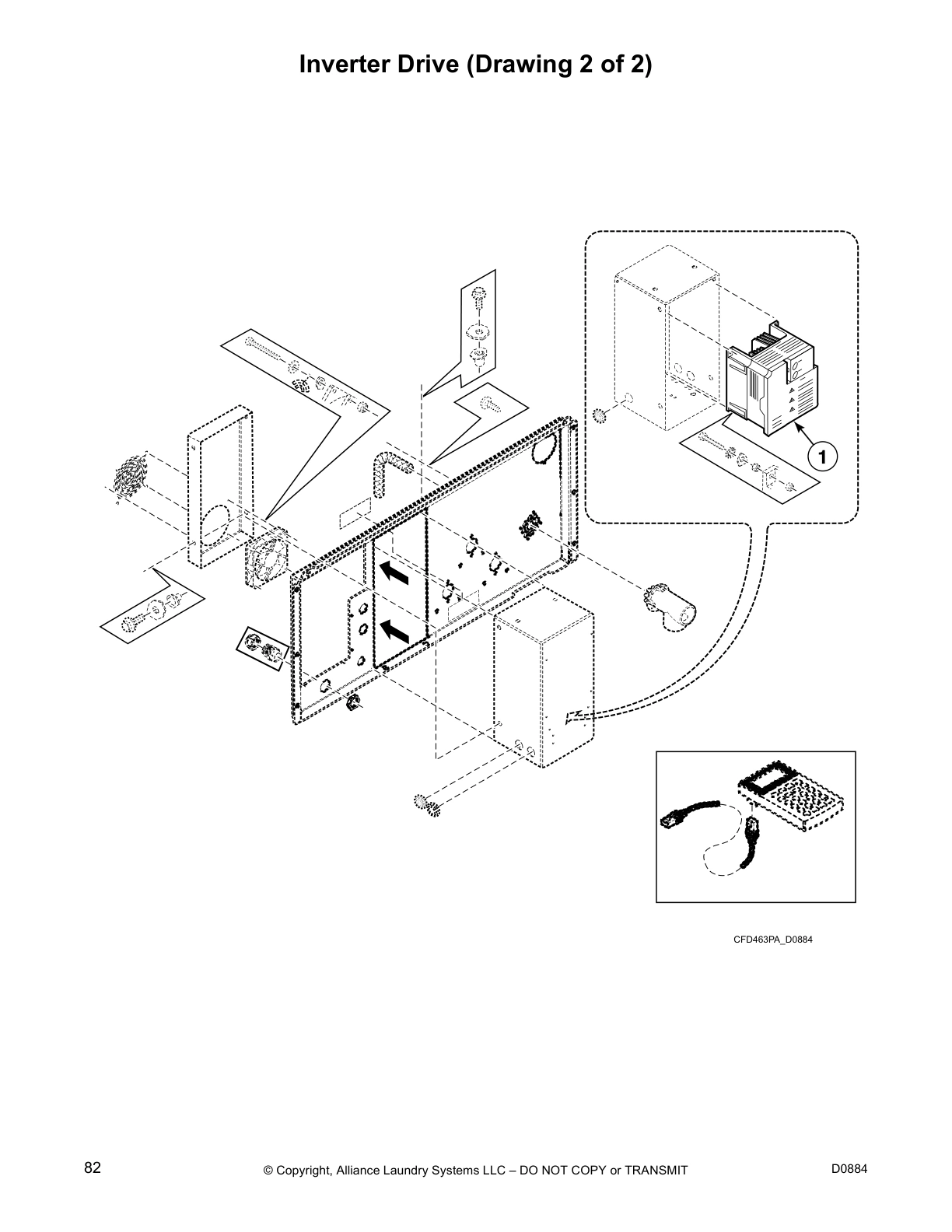 Inverter Drive (Drawing 2 of 2)

1

CFD463PA_D0884

82

© Copyright, Alliance Laundry Systems LLC – DO NOT COPY or TRANSMIT

D0884