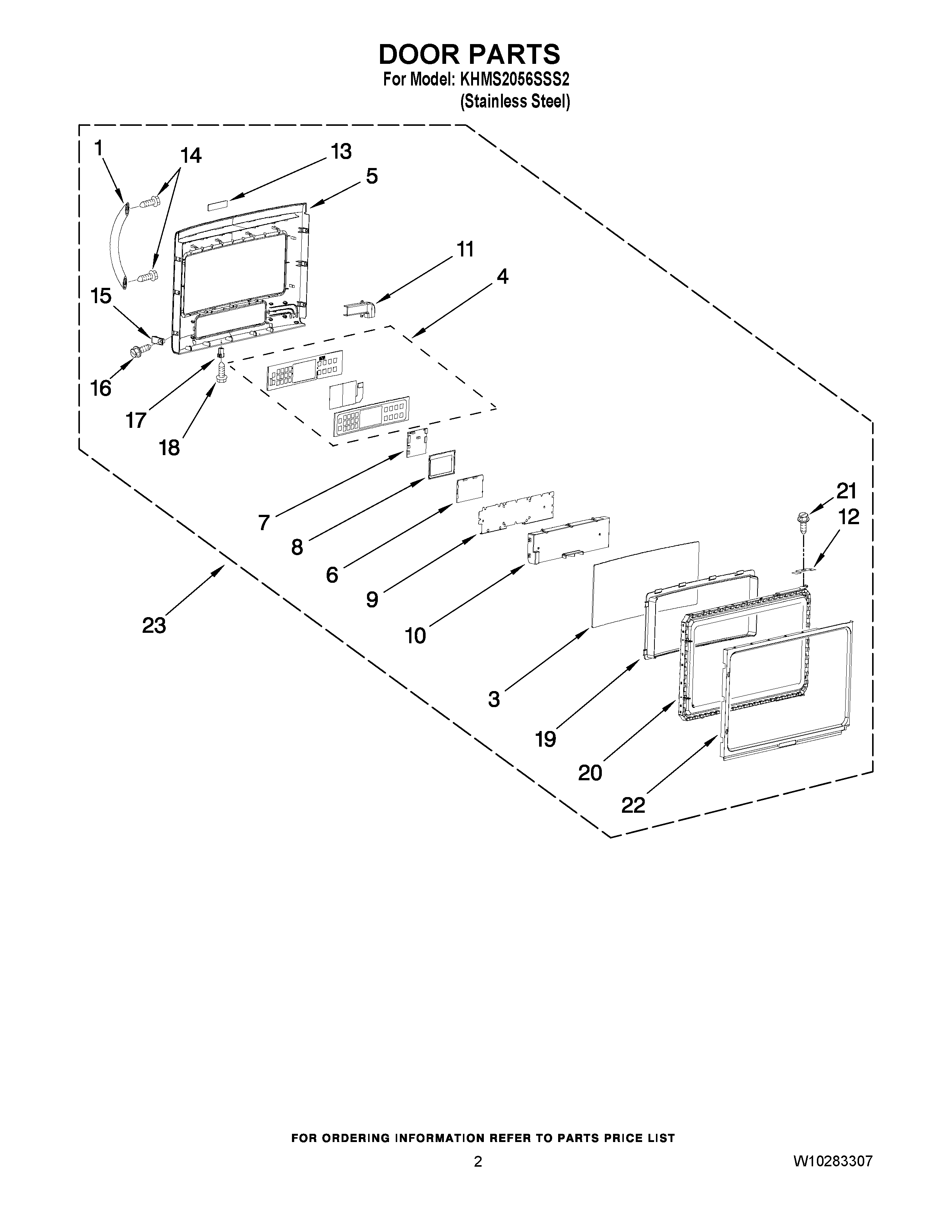 DOOR PARTS
For Model: KHMS2056SSS2
(Stainless Steel)

1
14
13
5
11
4
15
16
17
18
7
8
6
9
10
21
12
23
3
19
20
22

FOR ORDERING INFORMATION REFER TO PARTS PRICE LIST

2

W10283307