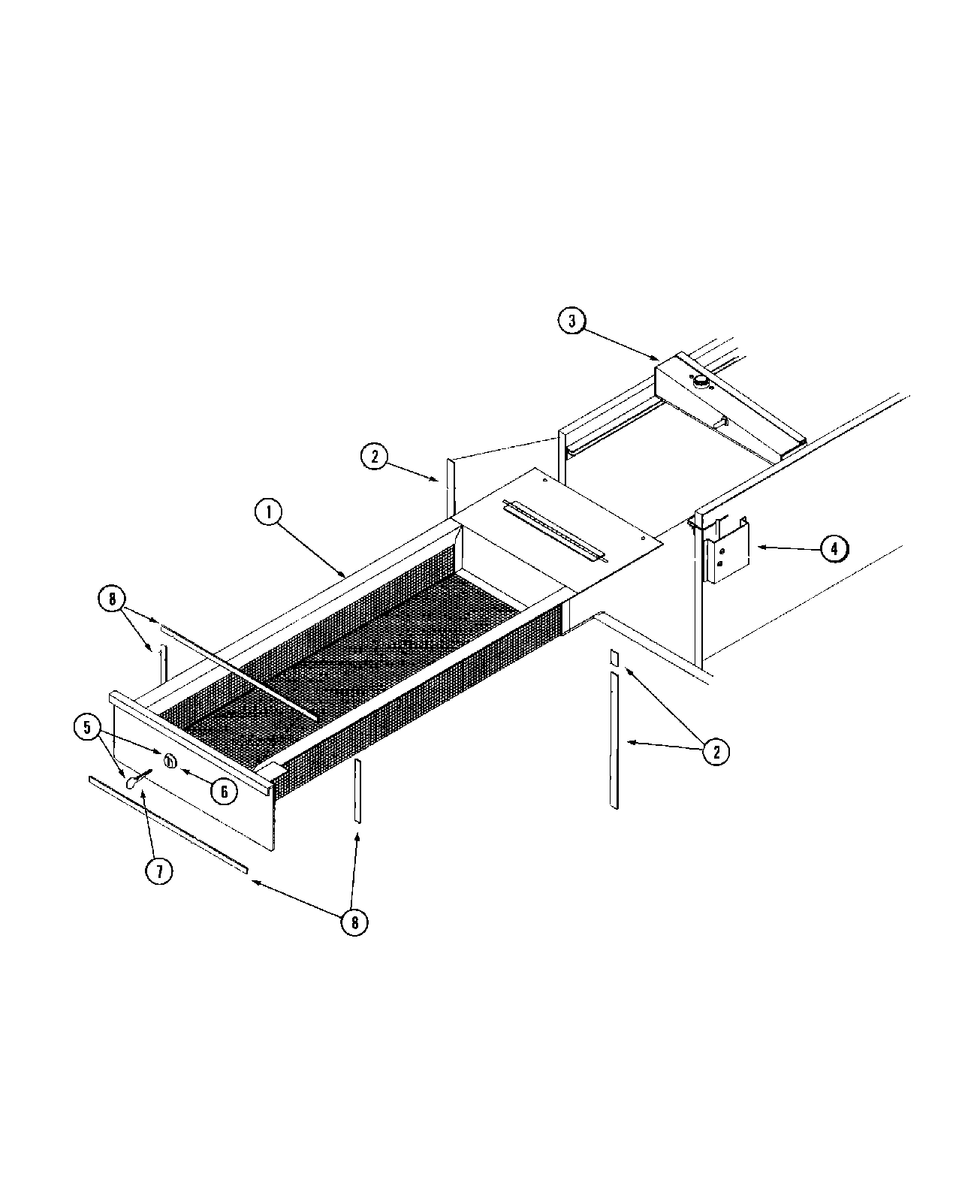 3
2
1
4
8
5
6
2
7
8