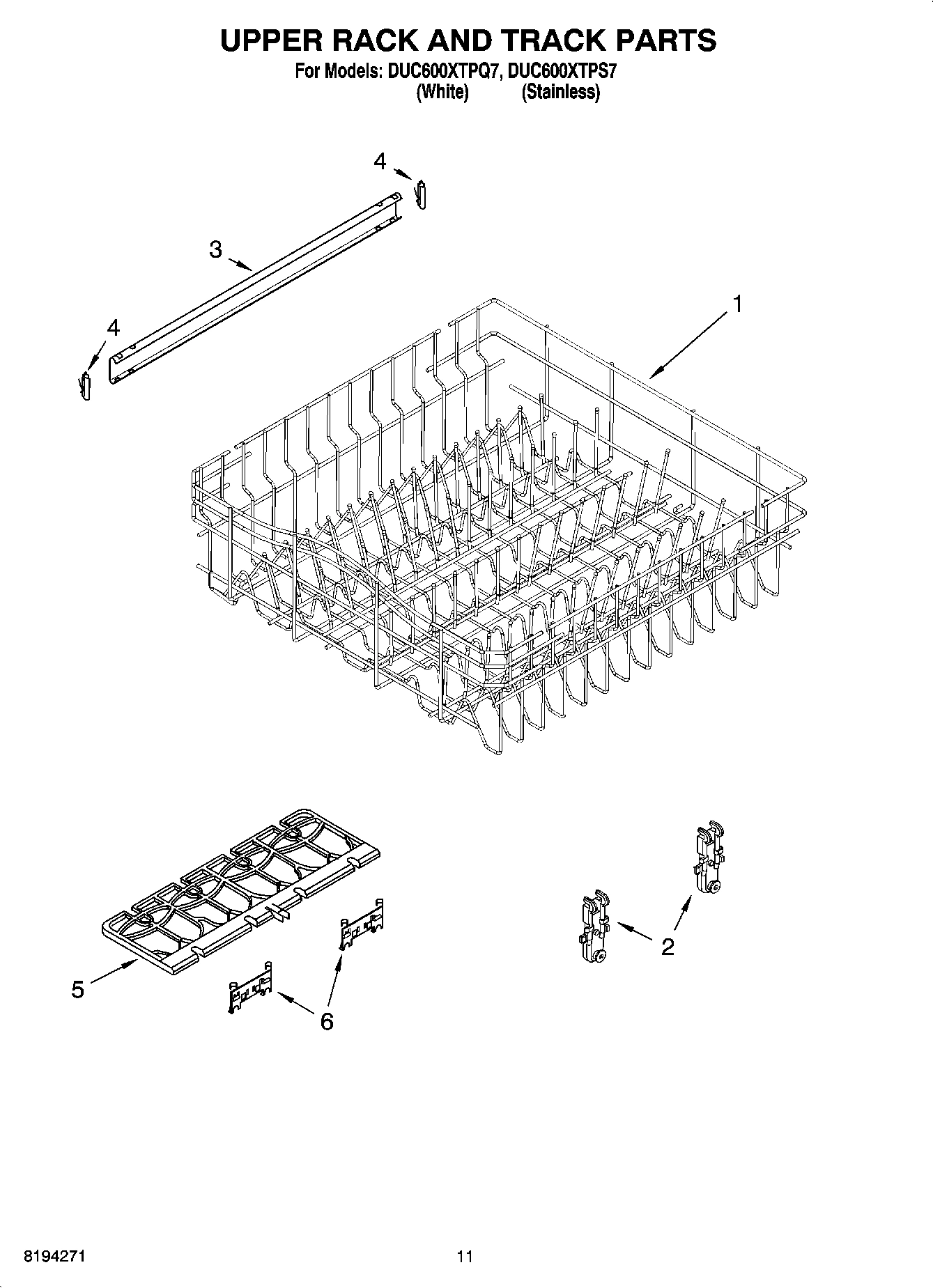 UPPER RACK AND TRACK PARTS
For Models: DUC600XTPQ7, DUC600XTPS7
(White) (Stainless)

4

3

4

1

5

6

2

8194271

11