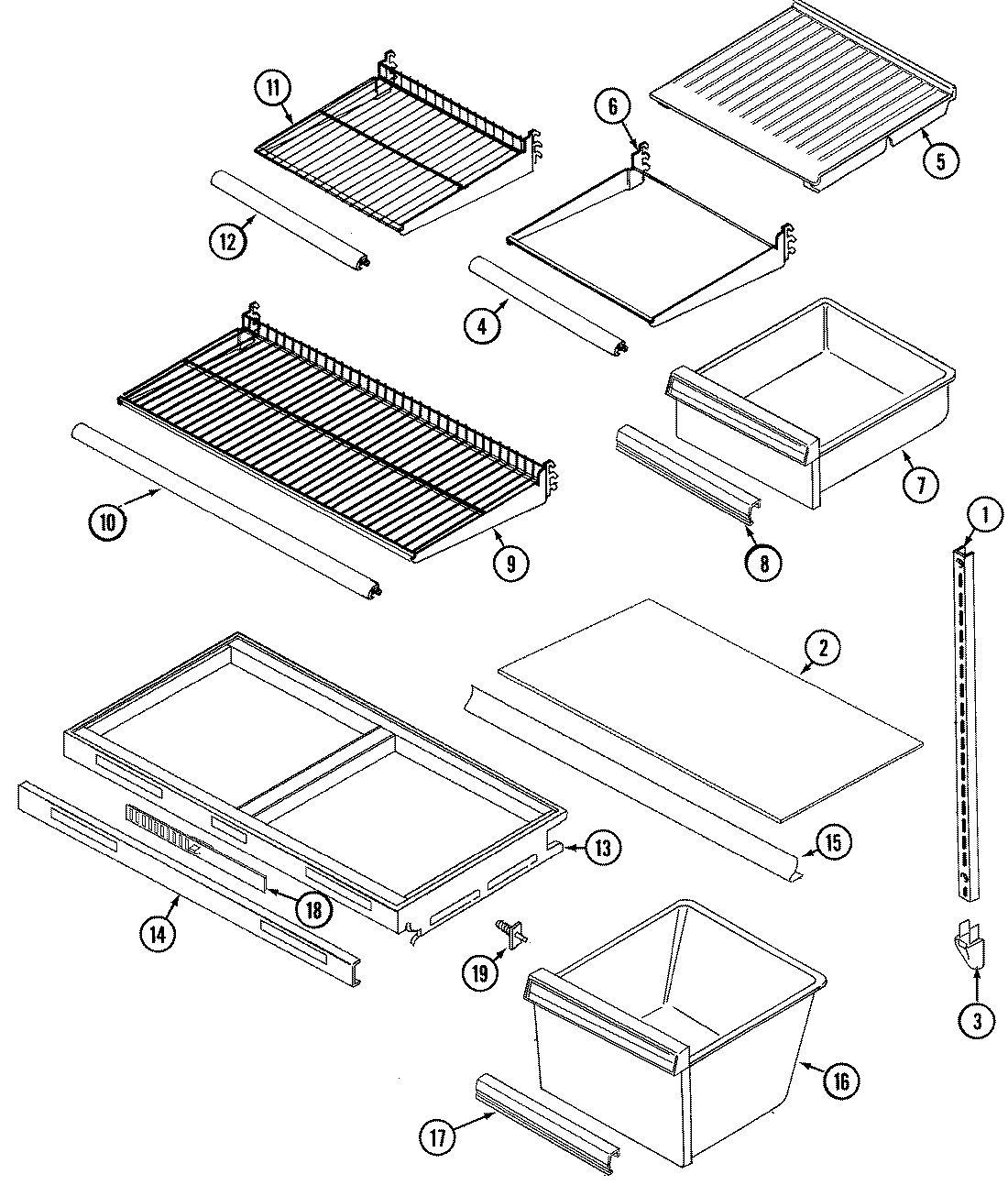 11
6
5
12
4
7
10
9
8
1
2
13
15
18
14
19
3
16
17