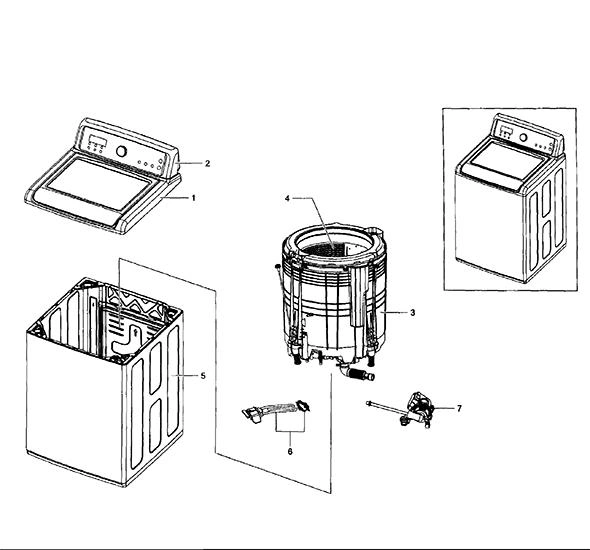 2
1
4
3
5
6
7