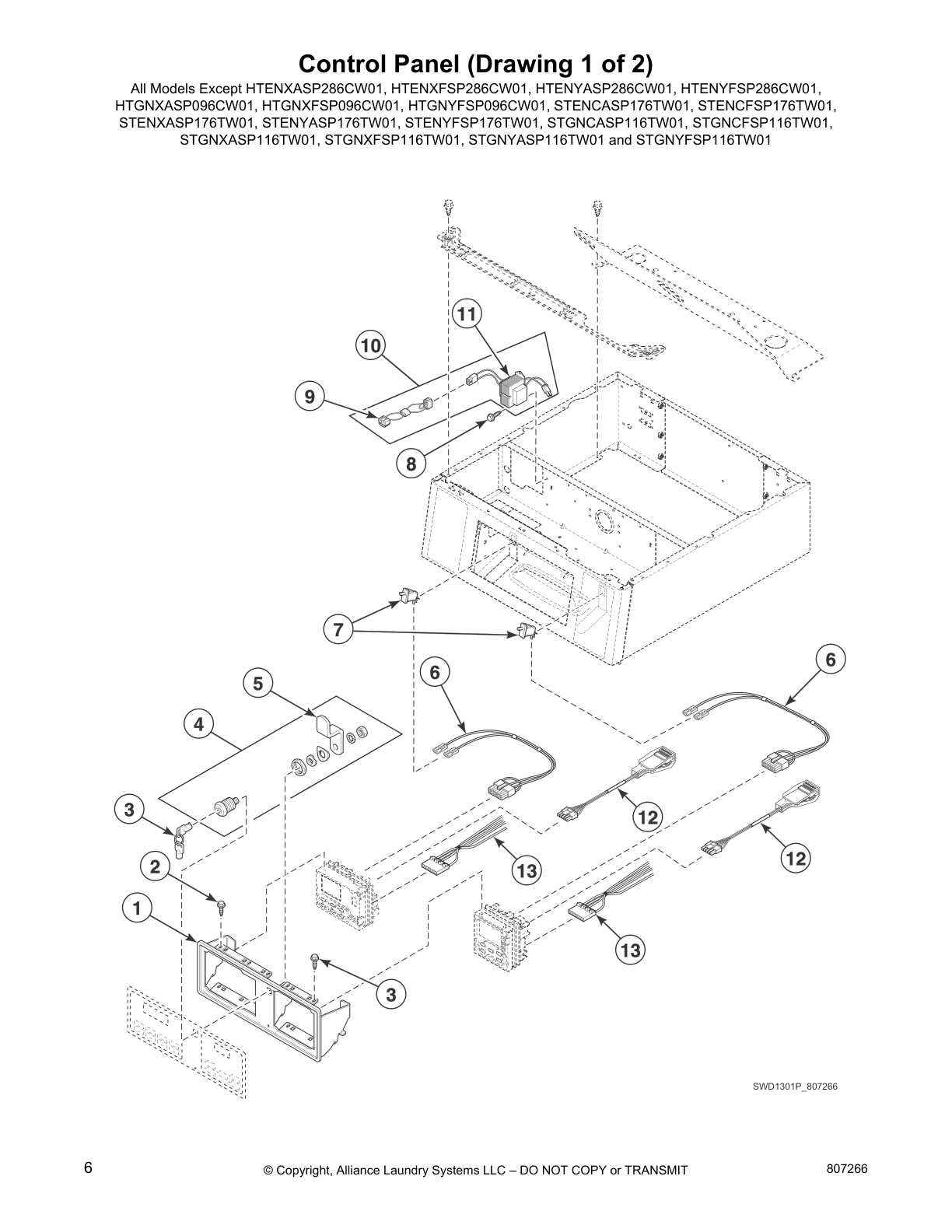 Control Panel (Drawing 1 of 2)

All Models Except HTENXASP286CW01, HTENXFSP286CW01, HTENYASP286CW01, HTENYFSP286CW01, HTGNXASP096CW01, HTGNXFSP096CW01, HTGNYFSP096CW01, STENCASP176TW01, STENCFSP176TW01, STENXASP176TW01, STENYASP176TW01, STENYFSP176TW01, STGNCASP116TW01, STGNCFSP116TW01, STGNXASP116TW01, STGNXFSP116TW01, STGNYASP116TW01 and STGNYFSP116TW01

11
10
9
8
7
6
6
5
4
3
12
12
2
13
1
13
3

SWD1301P_807266

6

© Copyright, Alliance Laundry Systems LLC – DO NOT COPY or TRANSMIT

807266