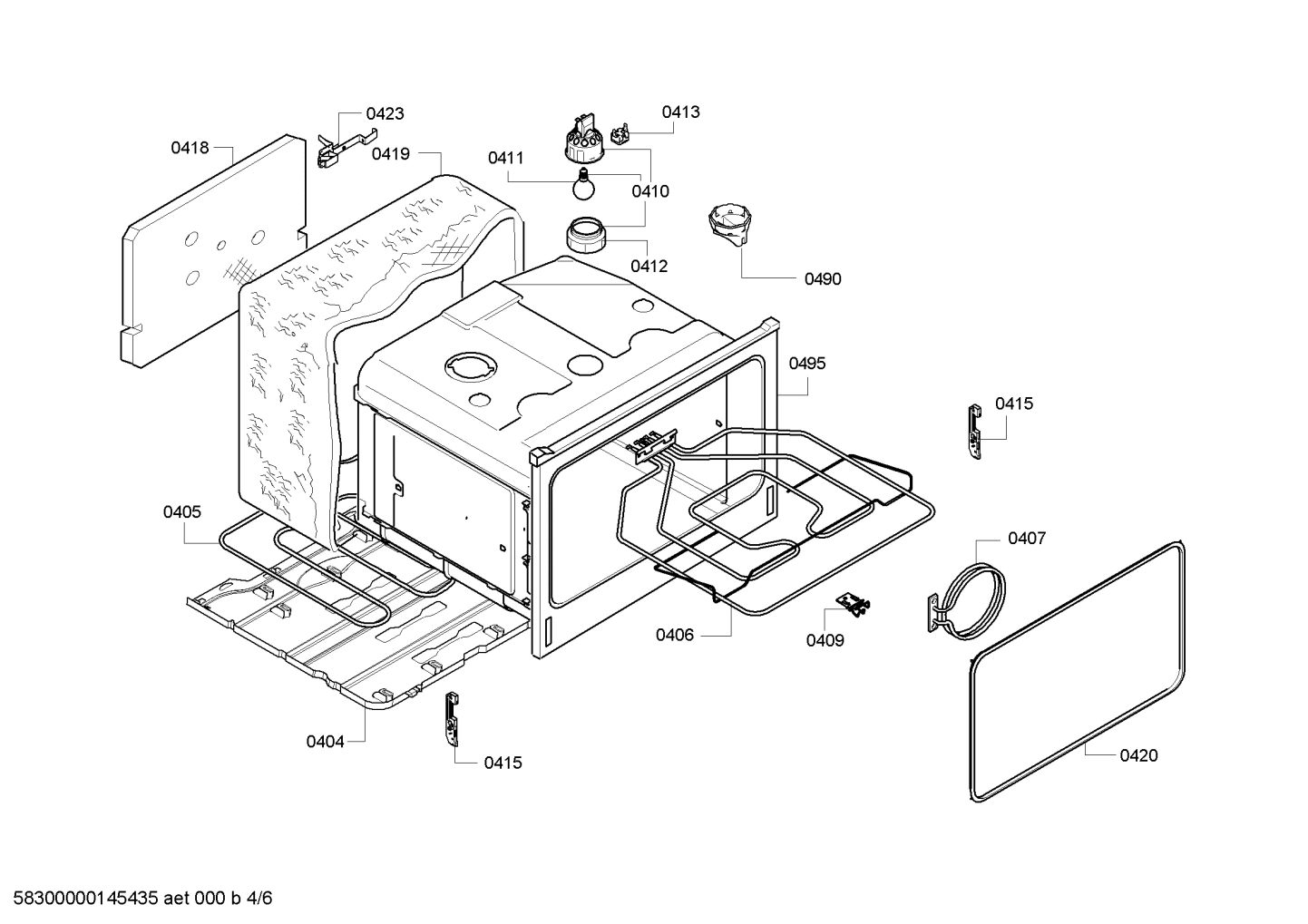 0423
0413
0418
0419
0411
0410
0412
0490
0495
0415
0405
0407
0406
0409
0404
0415
0420

58300000145435 aet 000 b 4/6