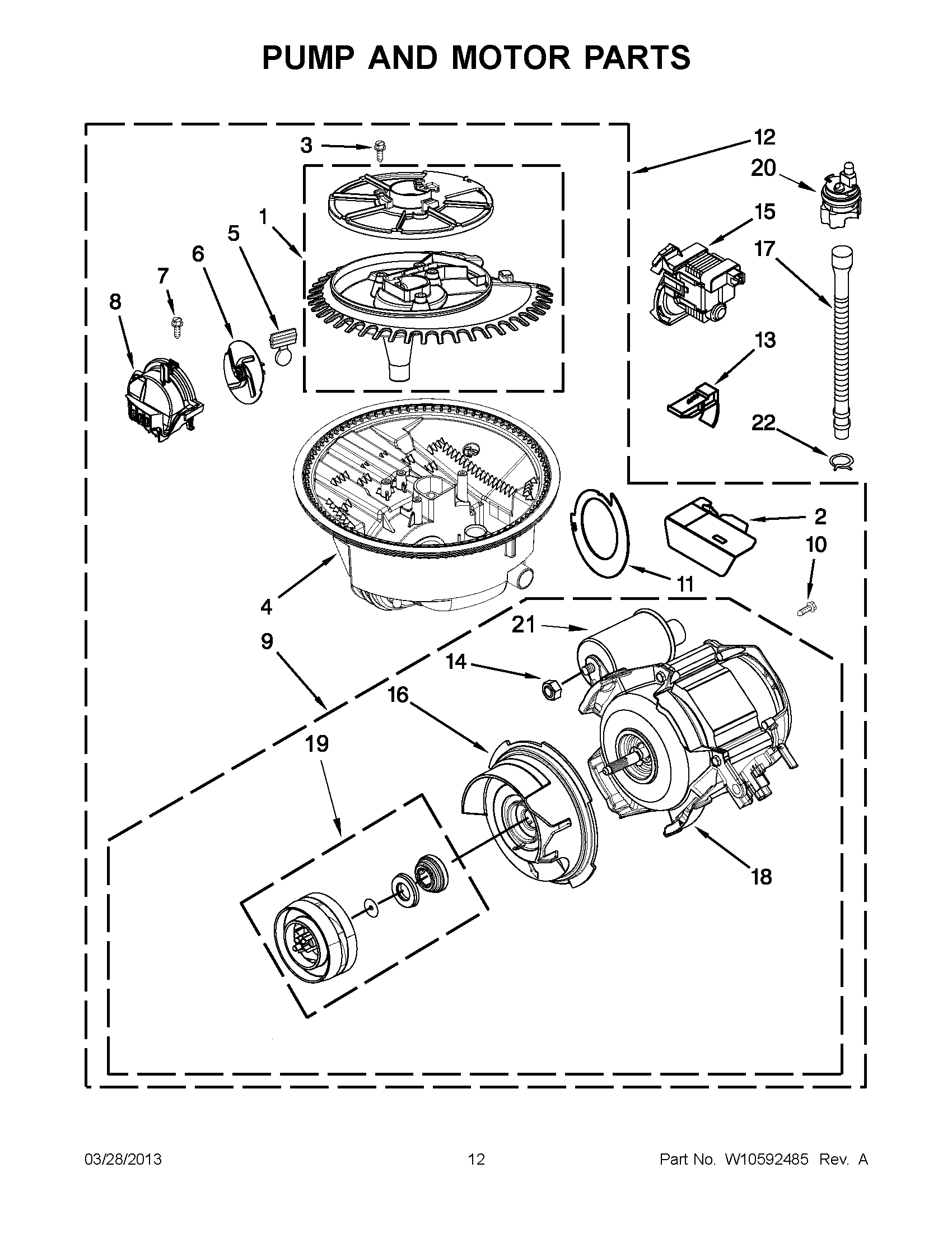 PUMP AND MOTOR PARTS

3
12
20
1
15
5
17
6
7
8
13
22
2
10
11
4
21
9
14
16
19
18

03/28/2013
12
Part No. W10592485 Rev. A