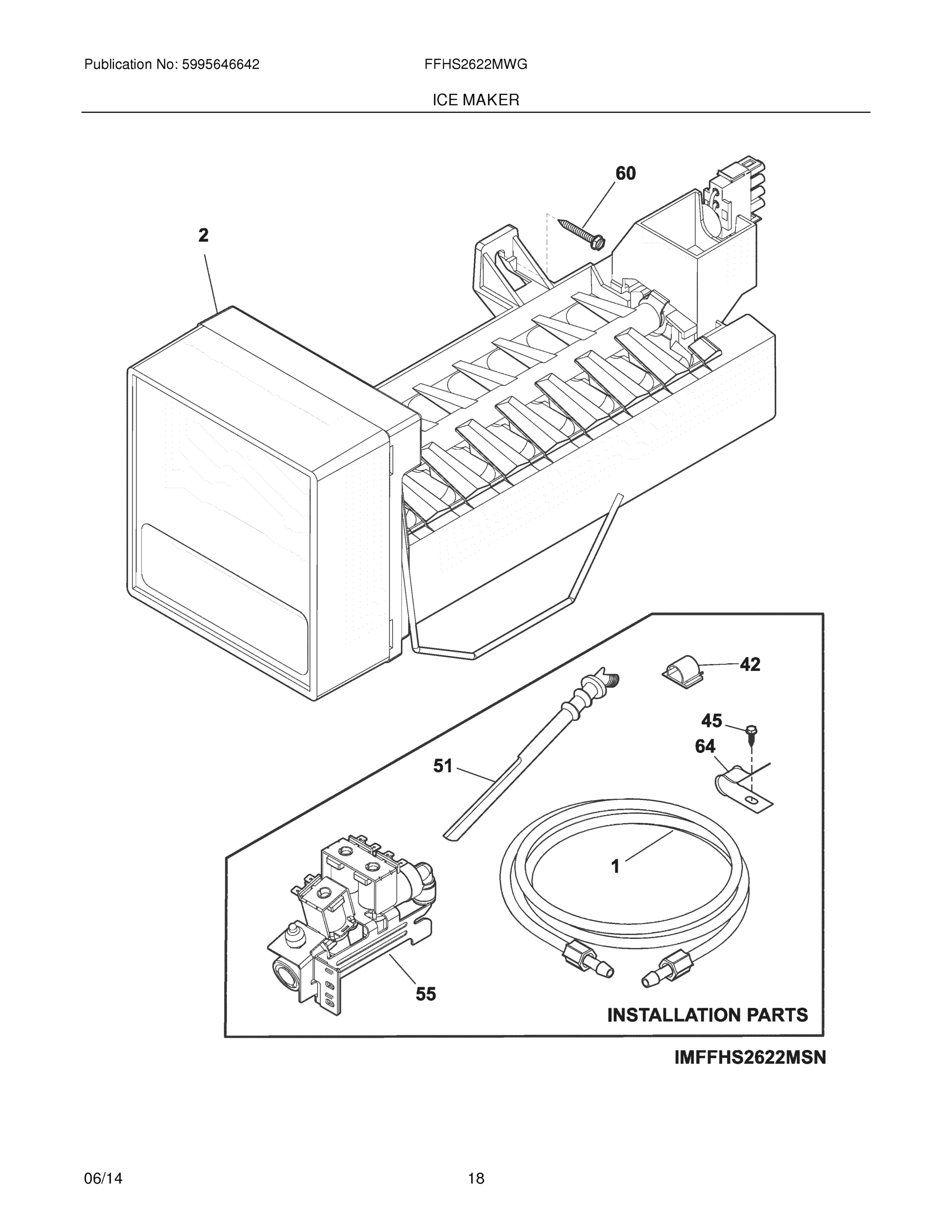 Publication No: 5995646642

FFHS2622MWG

ICE MAKER

60

2

42

45

64

51

1

55

INSTALLATION PARTS

IMFFHS2622MSN

06/14

18