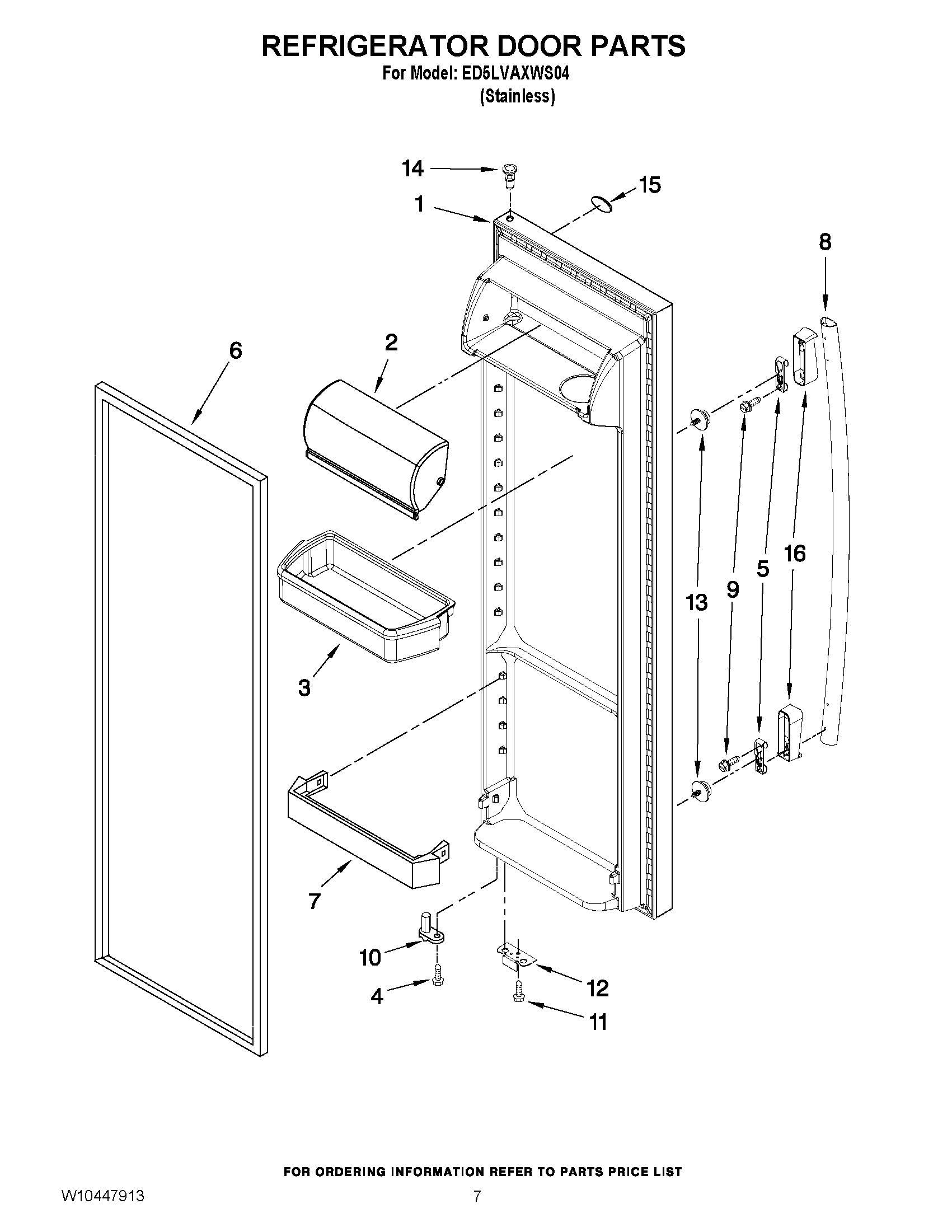 REFRIGERATOR DOOR PARTS
For Model: ED5LVAXWS04
(Stainless)

14
15
1
8
6
2
13
9
5
16
3
7
10
4
12
11

FOR ORDERING INFORMATION REFER TO PARTS PRICE LIST

W10447913

7