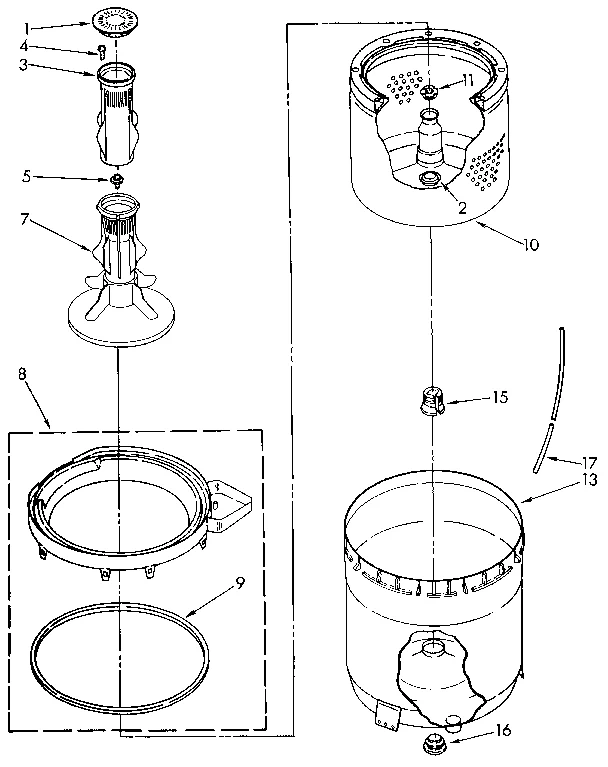 1
4
3
5
7
8
9
11
2
10
15
17
13
16