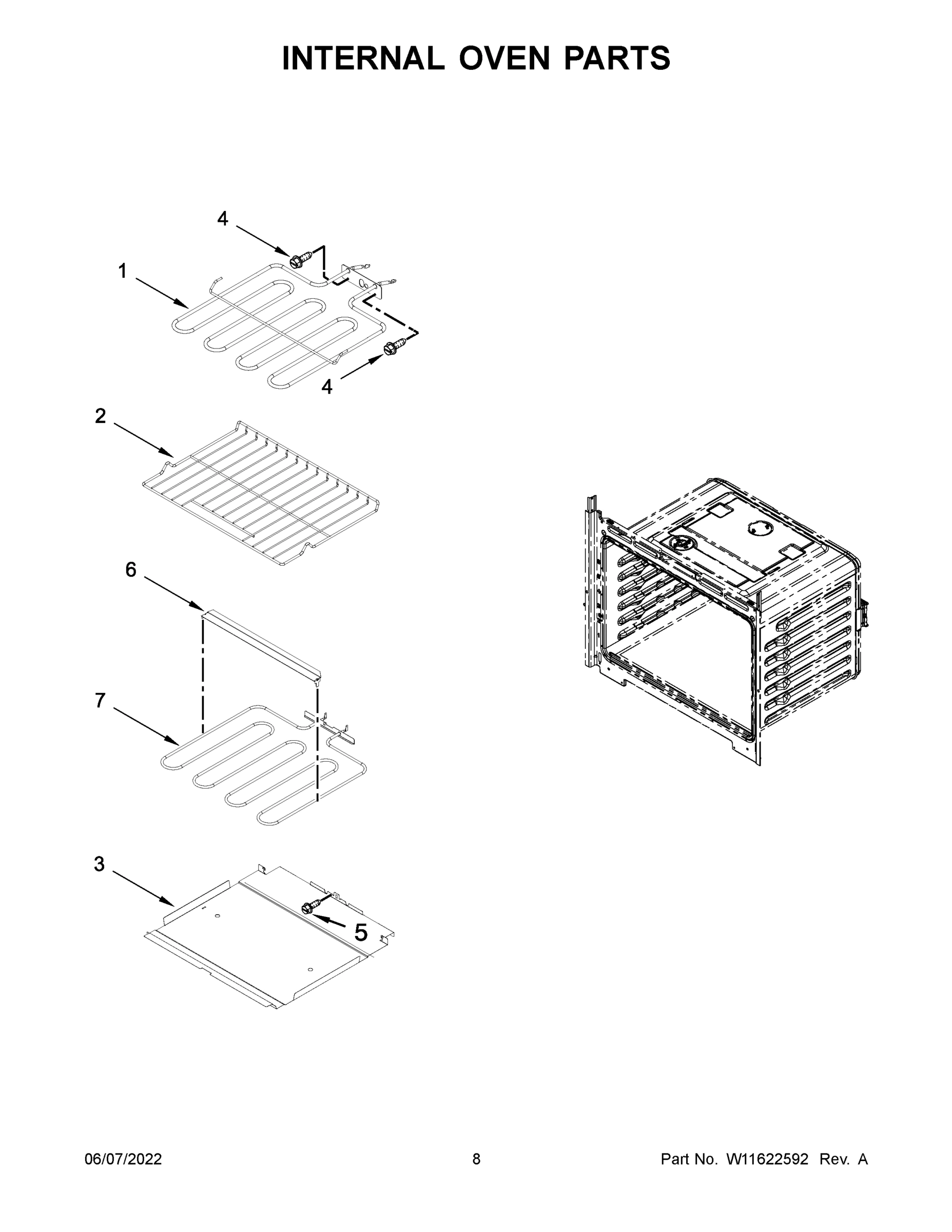 INTERNAL OVEN PARTS

4

1

4

2

6

7

3

5

06/07/2022

8

Part No. W11622592 Rev. A