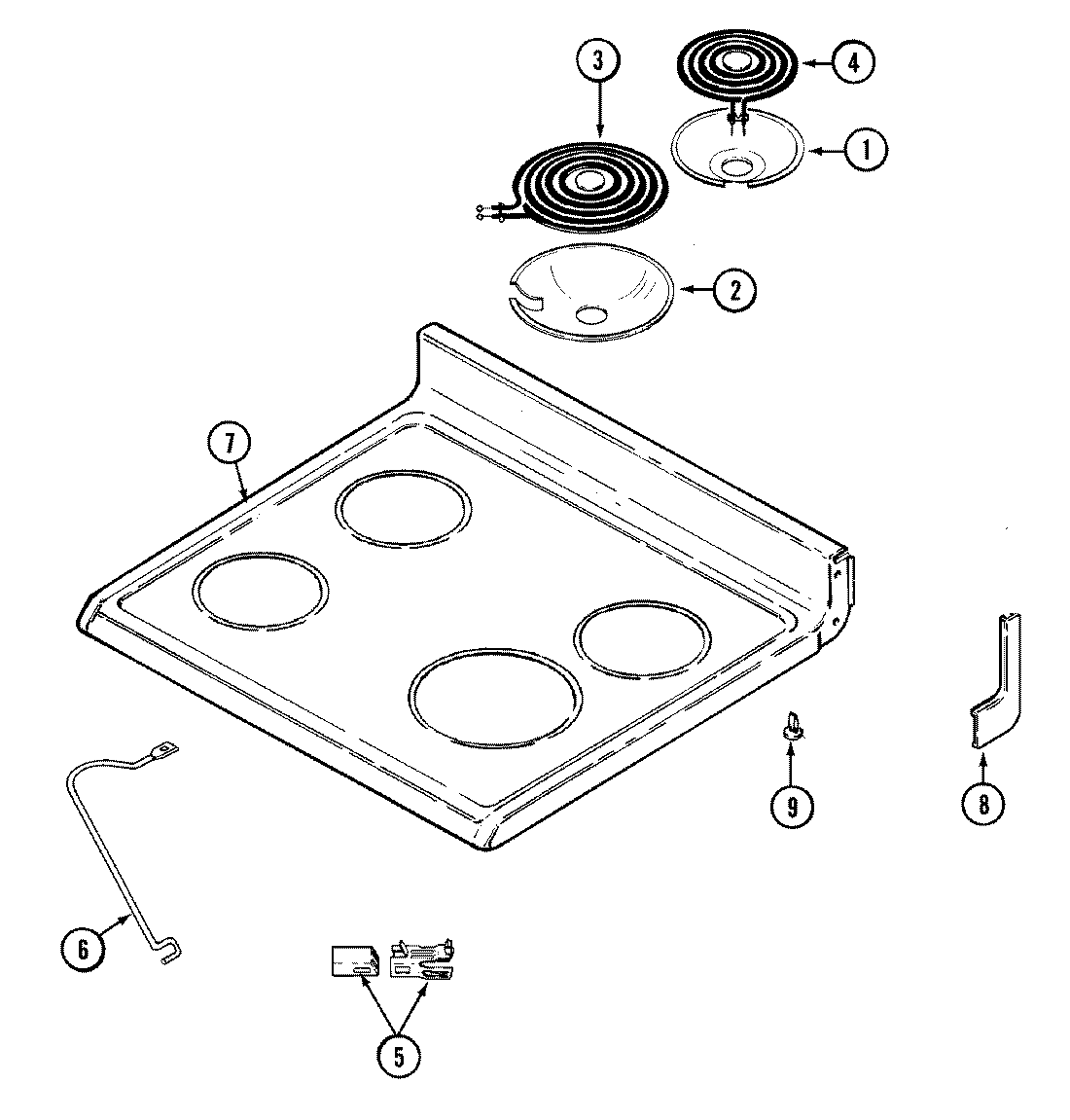 3
4
1
2
7
9
8
6
5